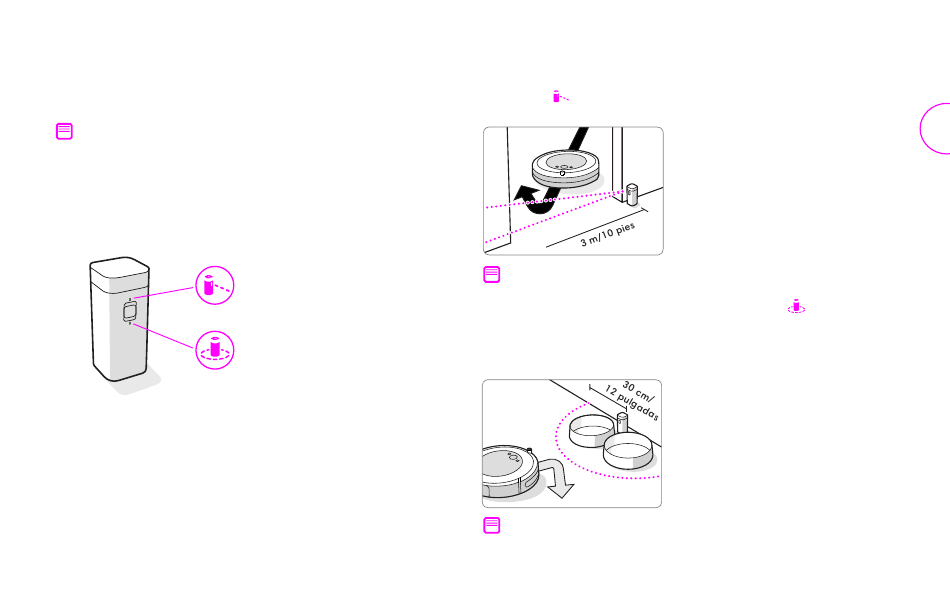 3 m/10 pies

30 cm/
12 pulgadas