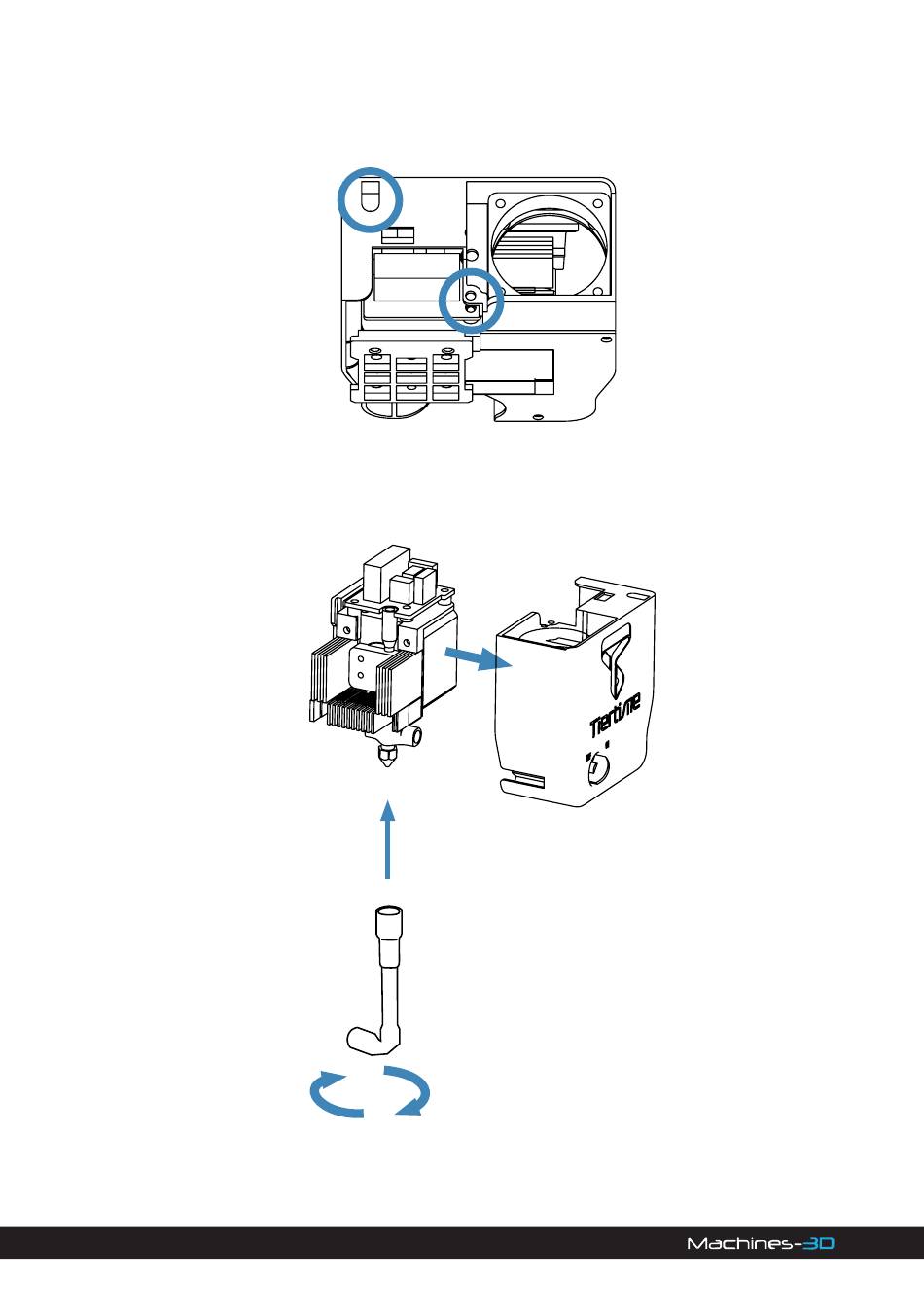 Tiertime

Machines-3D