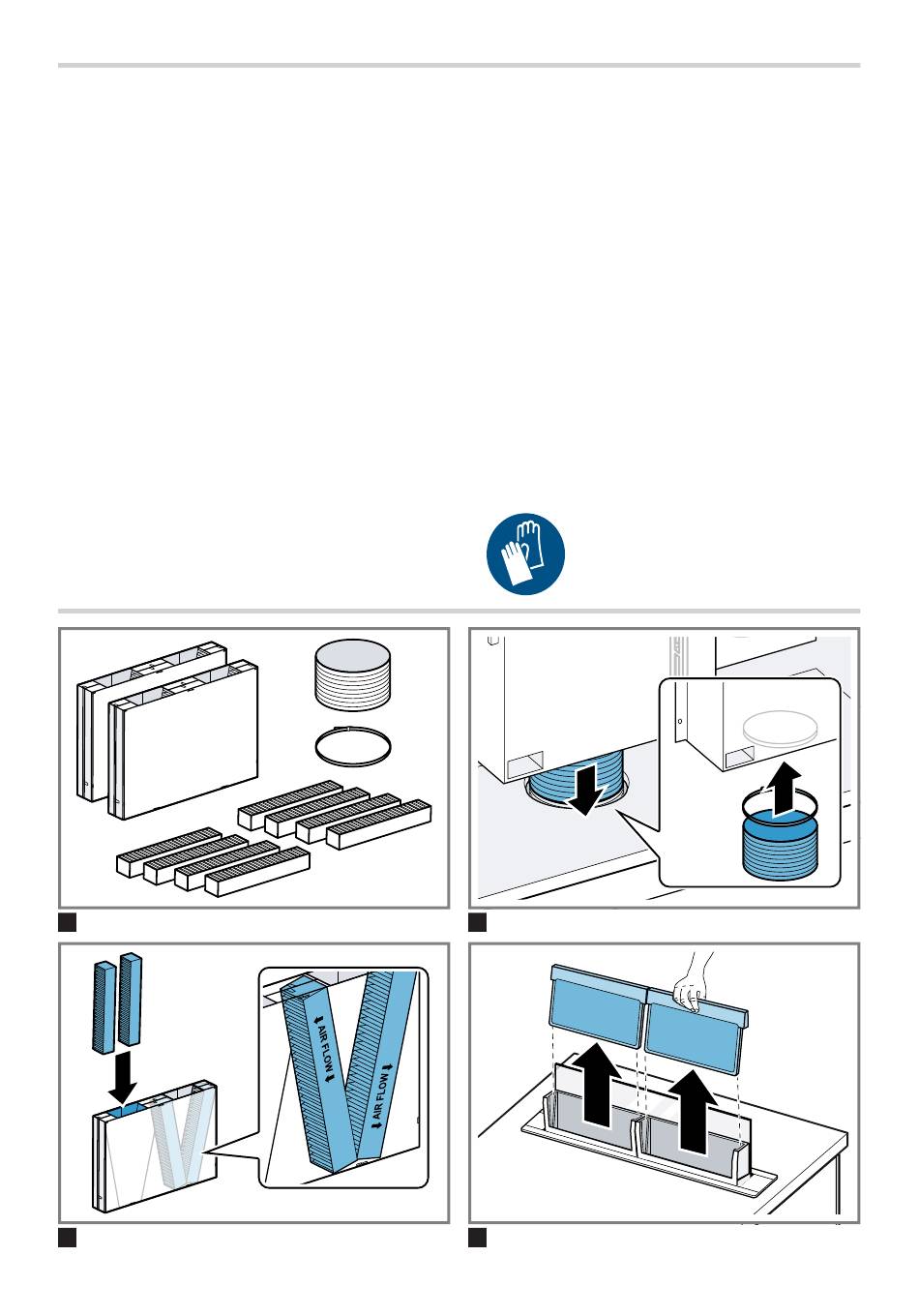 AIR FLOW
AIR FLOW