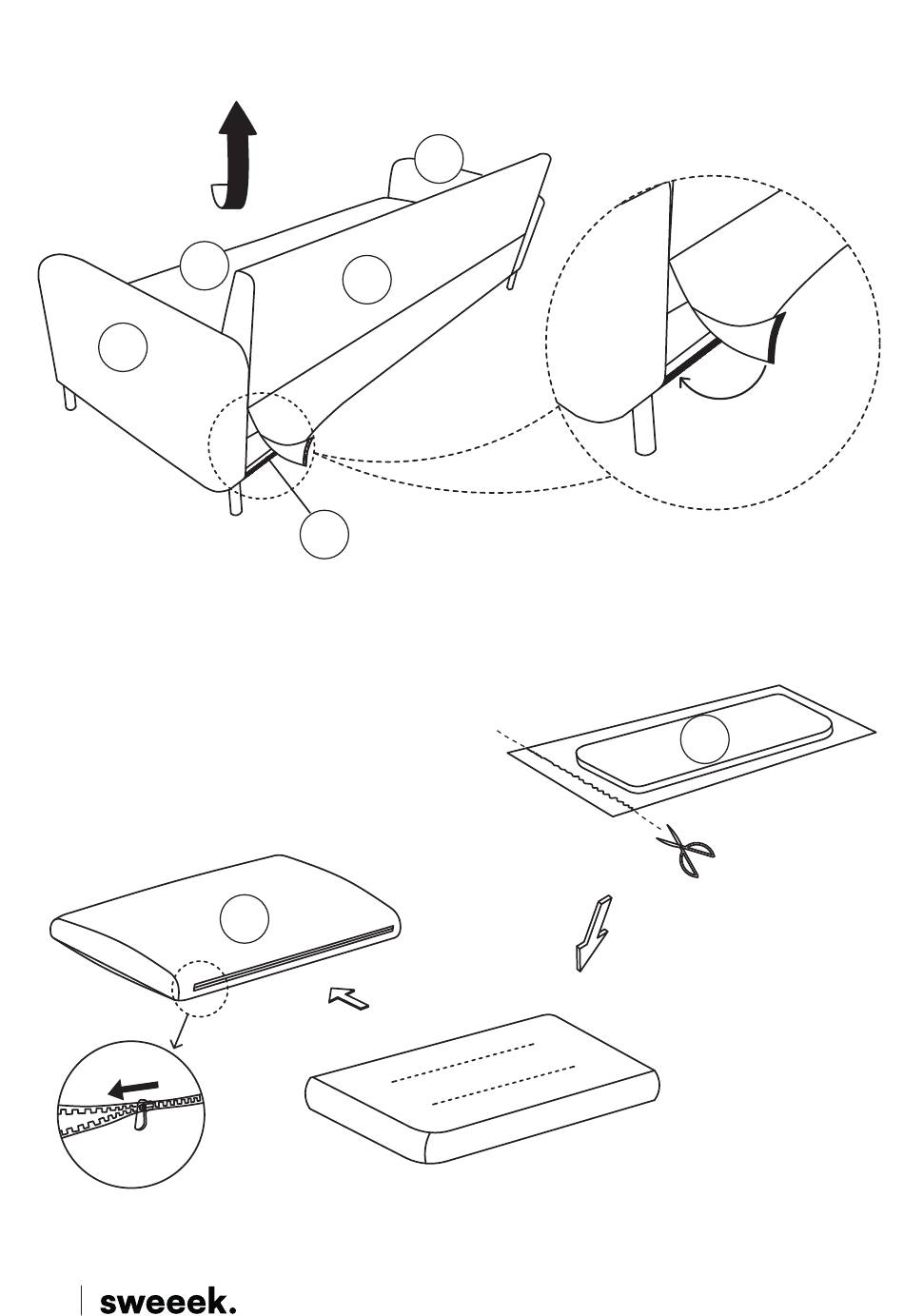 sweeek.