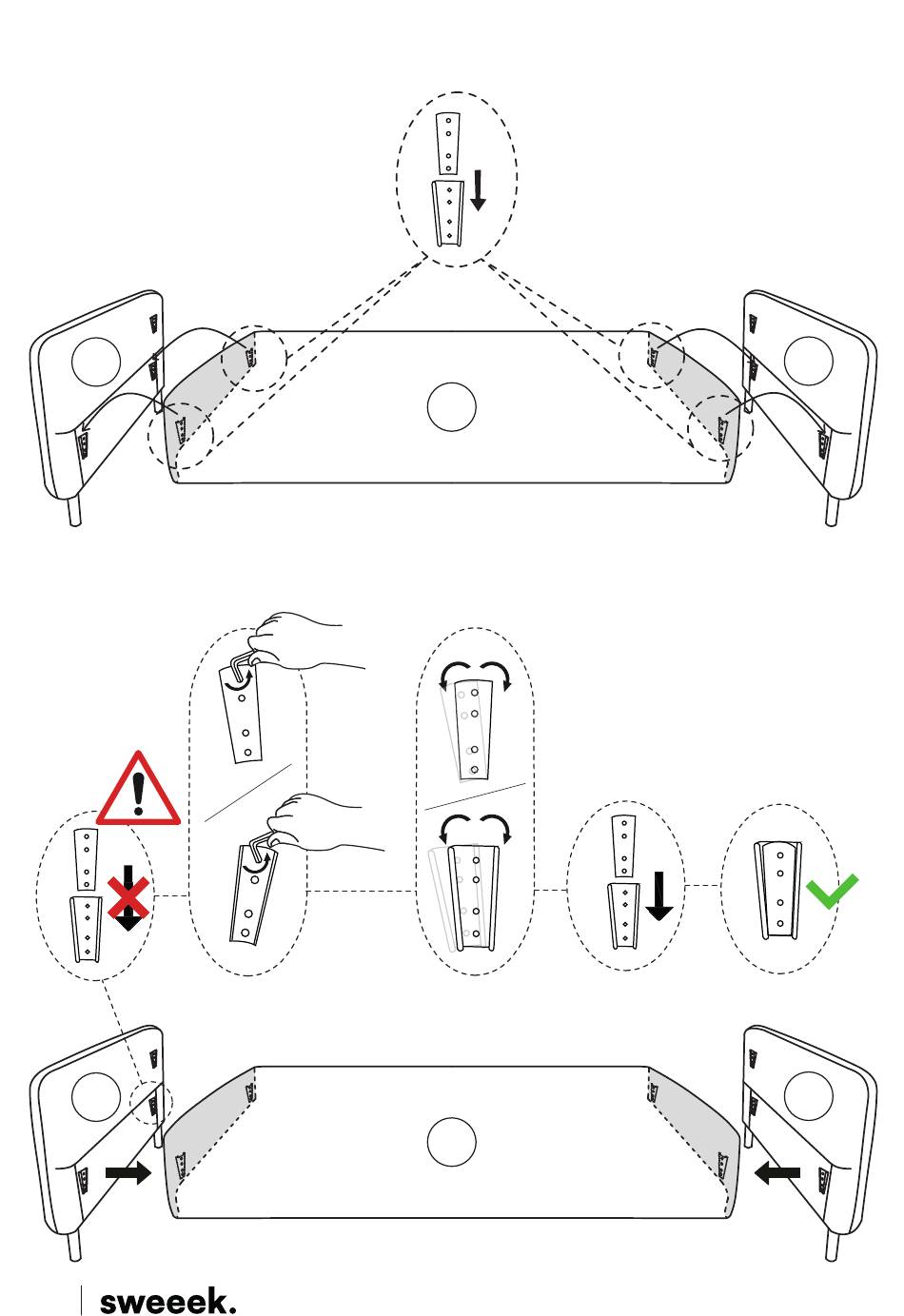 sweeek.