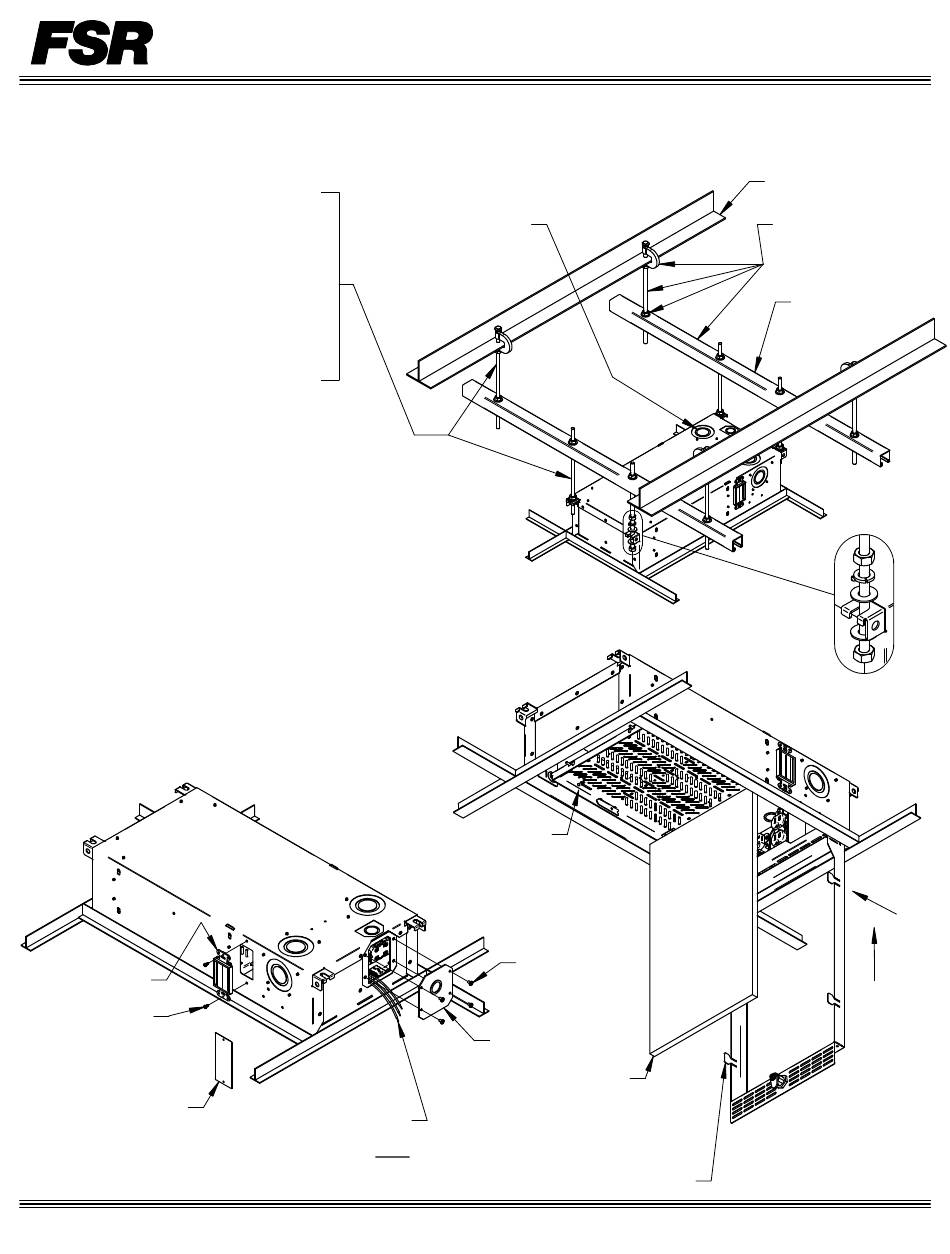 FSR