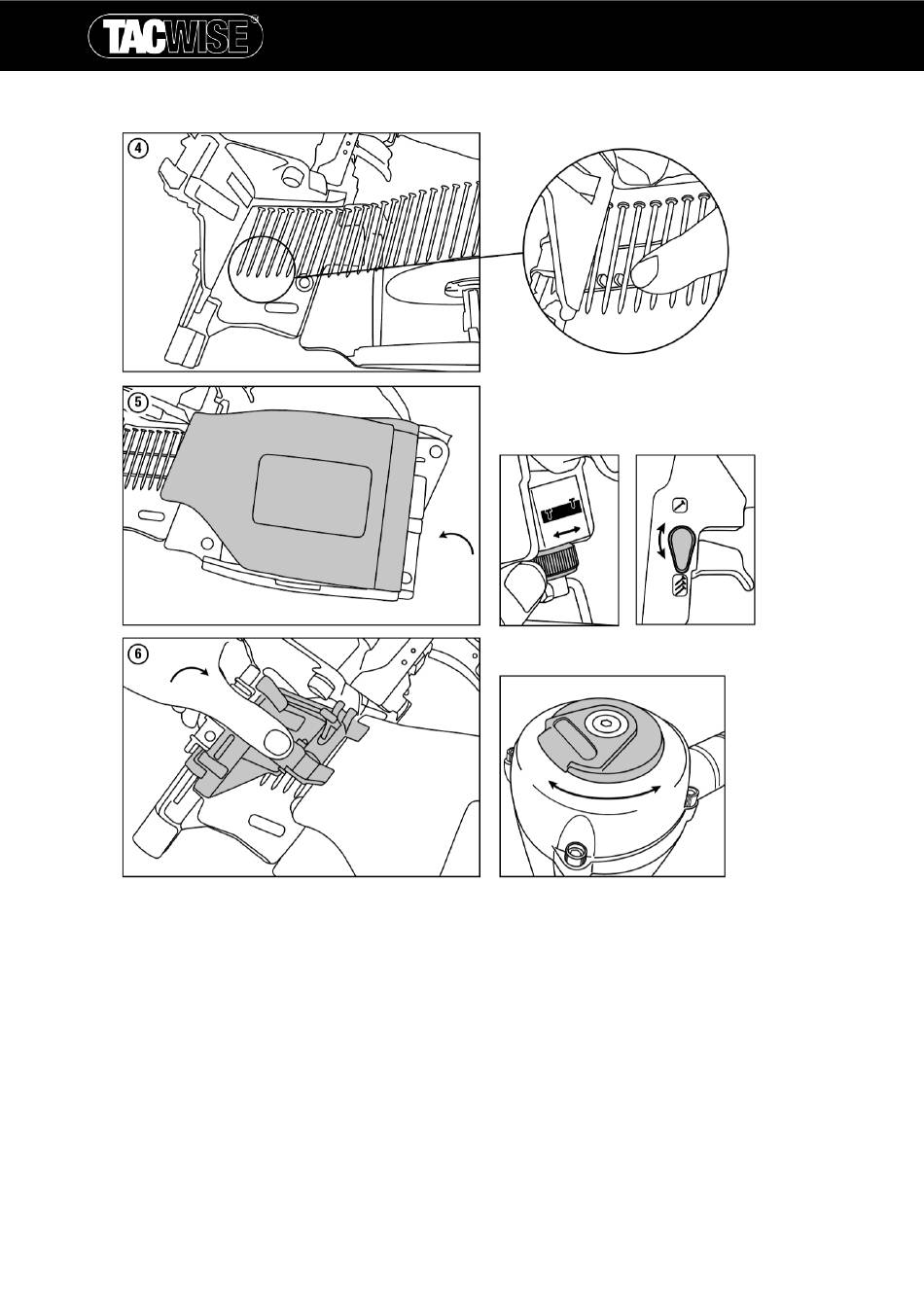 TACWISE

4

5

6