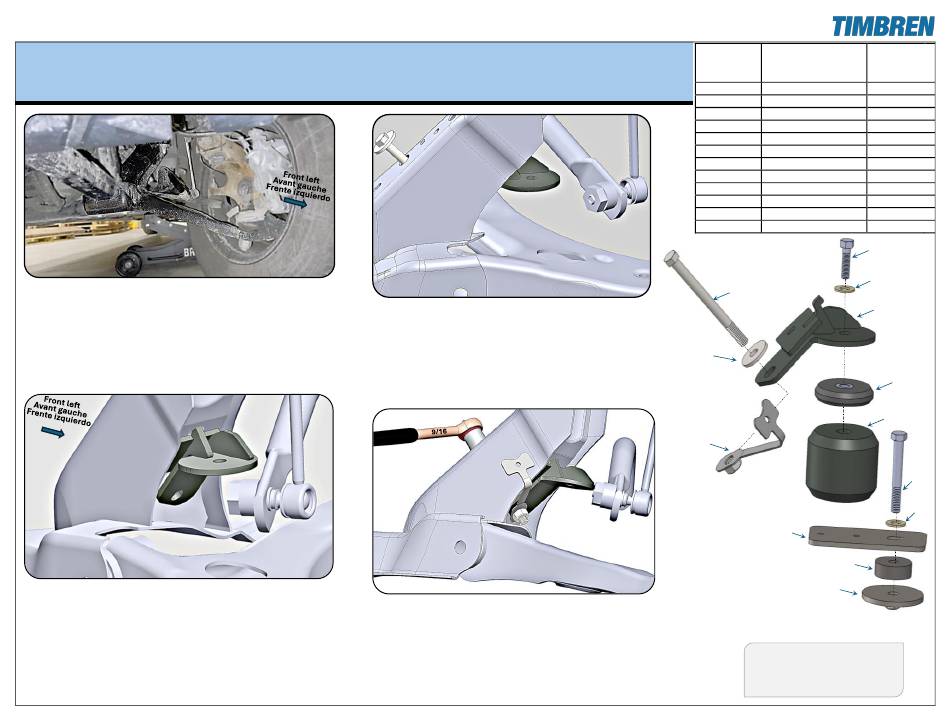 TIMBREN

Front left
Avant gauche
Frente izquierdo

Front left
Avant gauche
Frente izquierdo

9/16