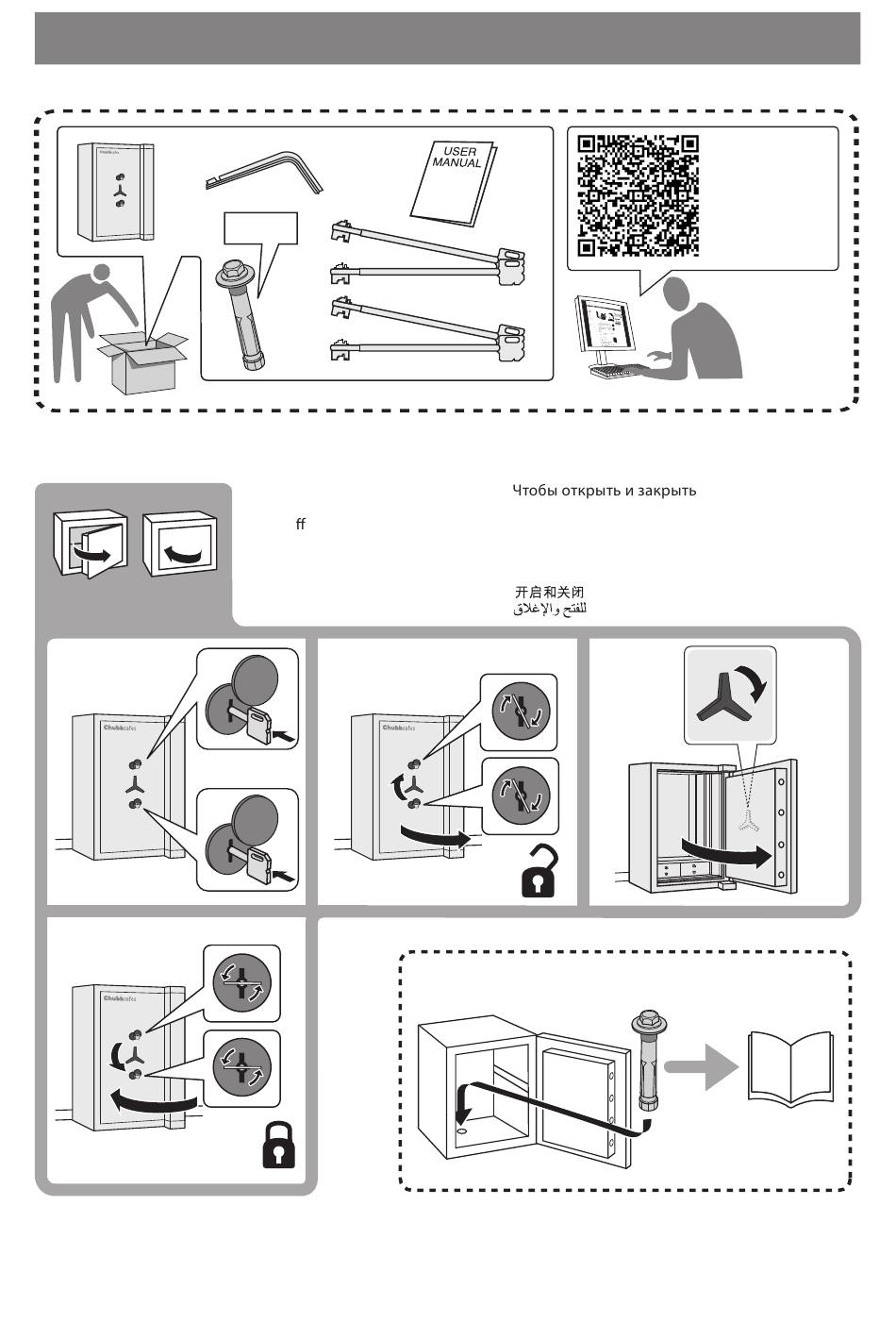 USER MANUAL

Chubbsafes

Чтобы открыть и закрыть

ff

开启和关闭
للفتح والإغلاق

Chubbsafes

Chubbsafes

Chubbsafes