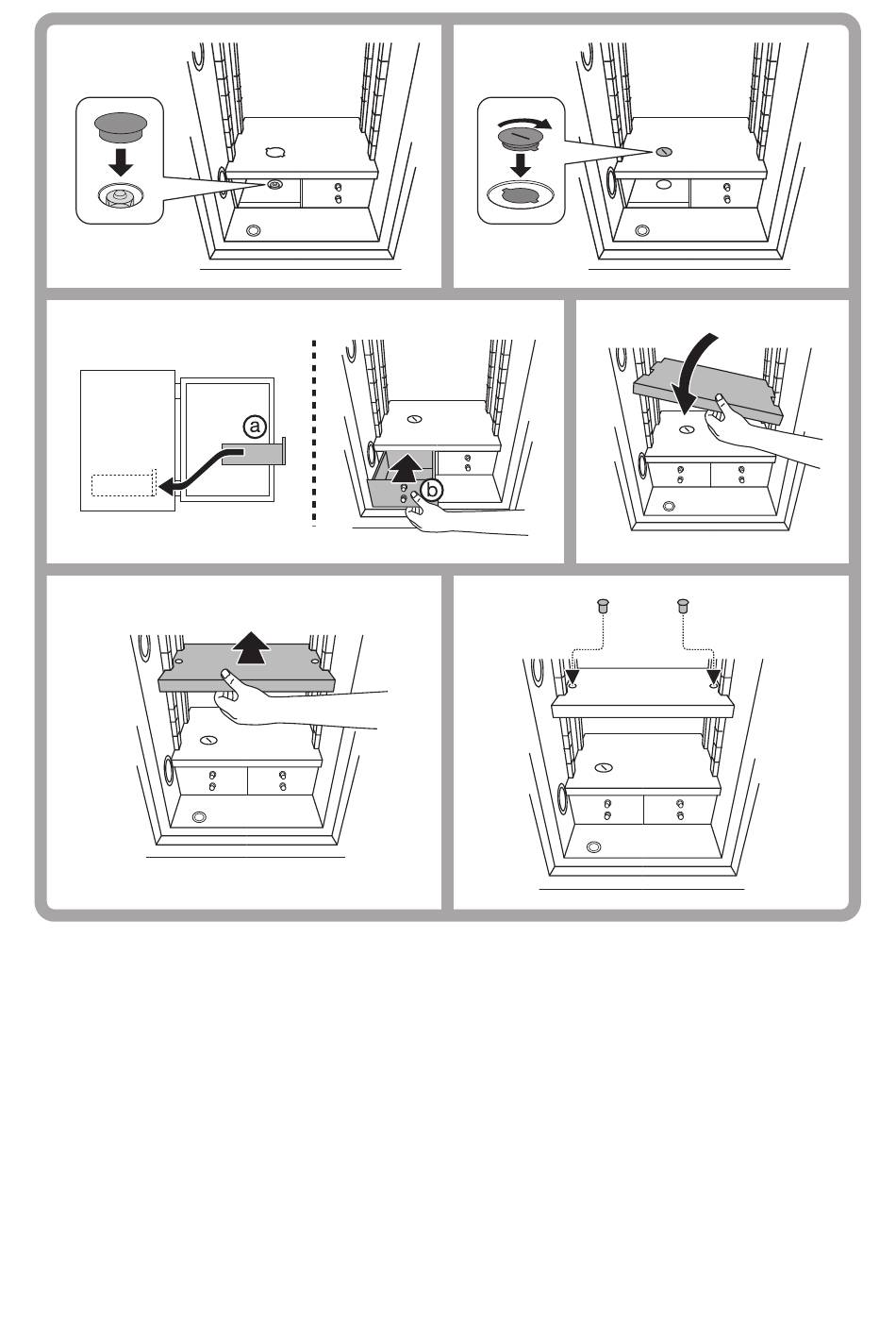 a

b