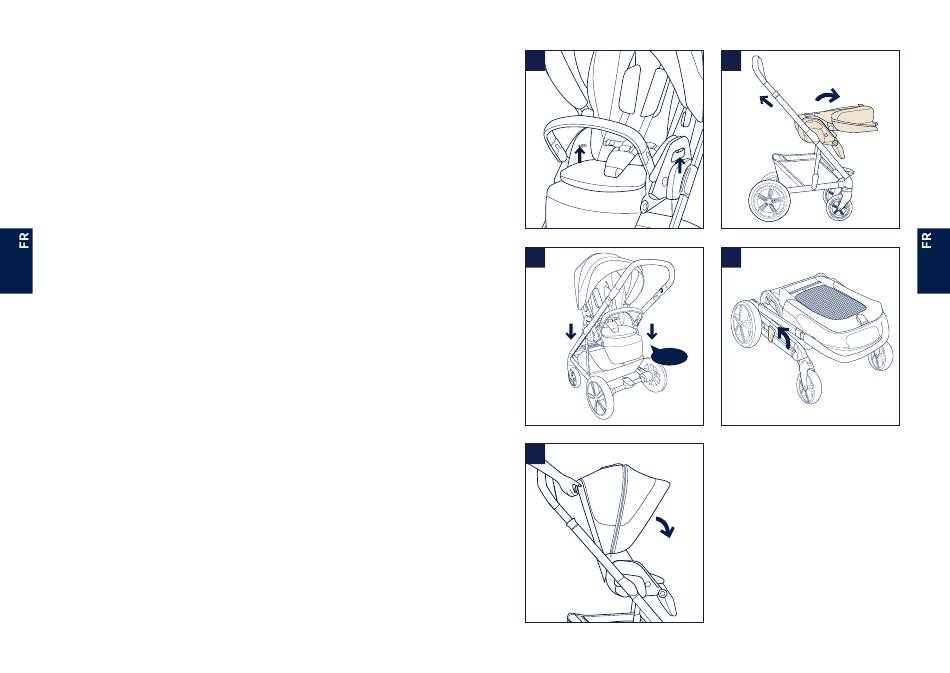 FR

FR