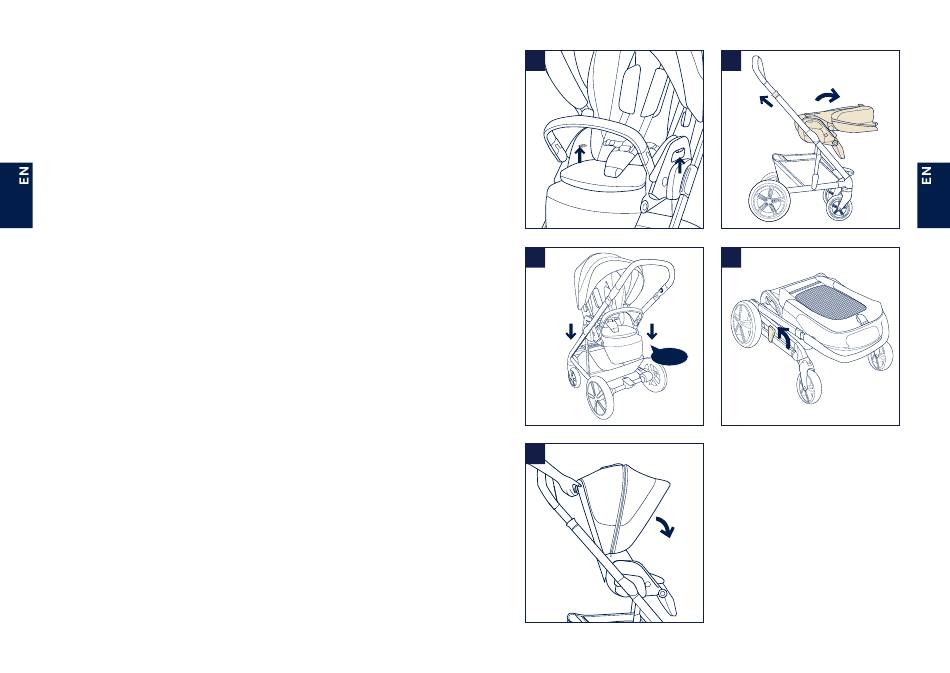 EN

EN