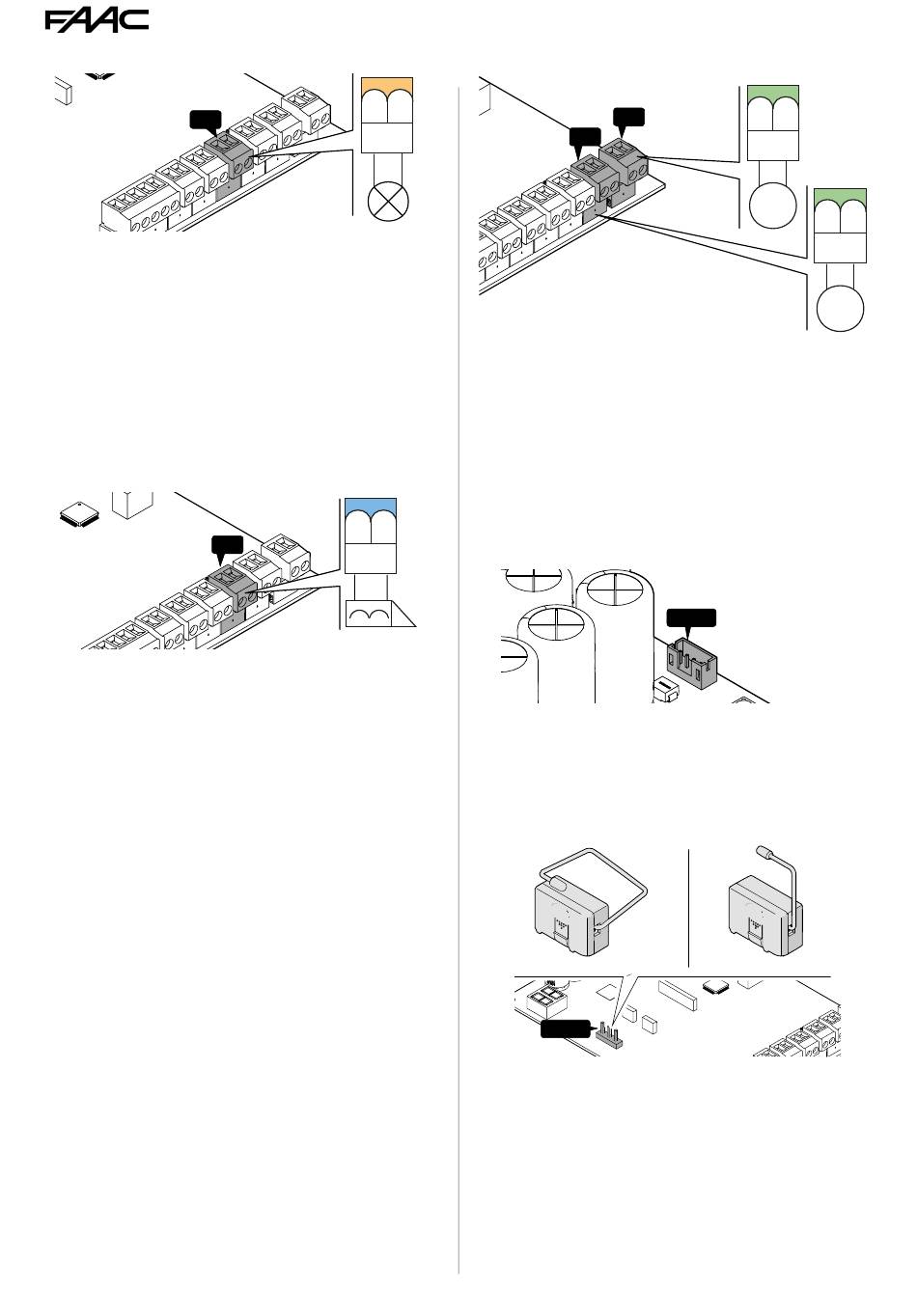 FAAC