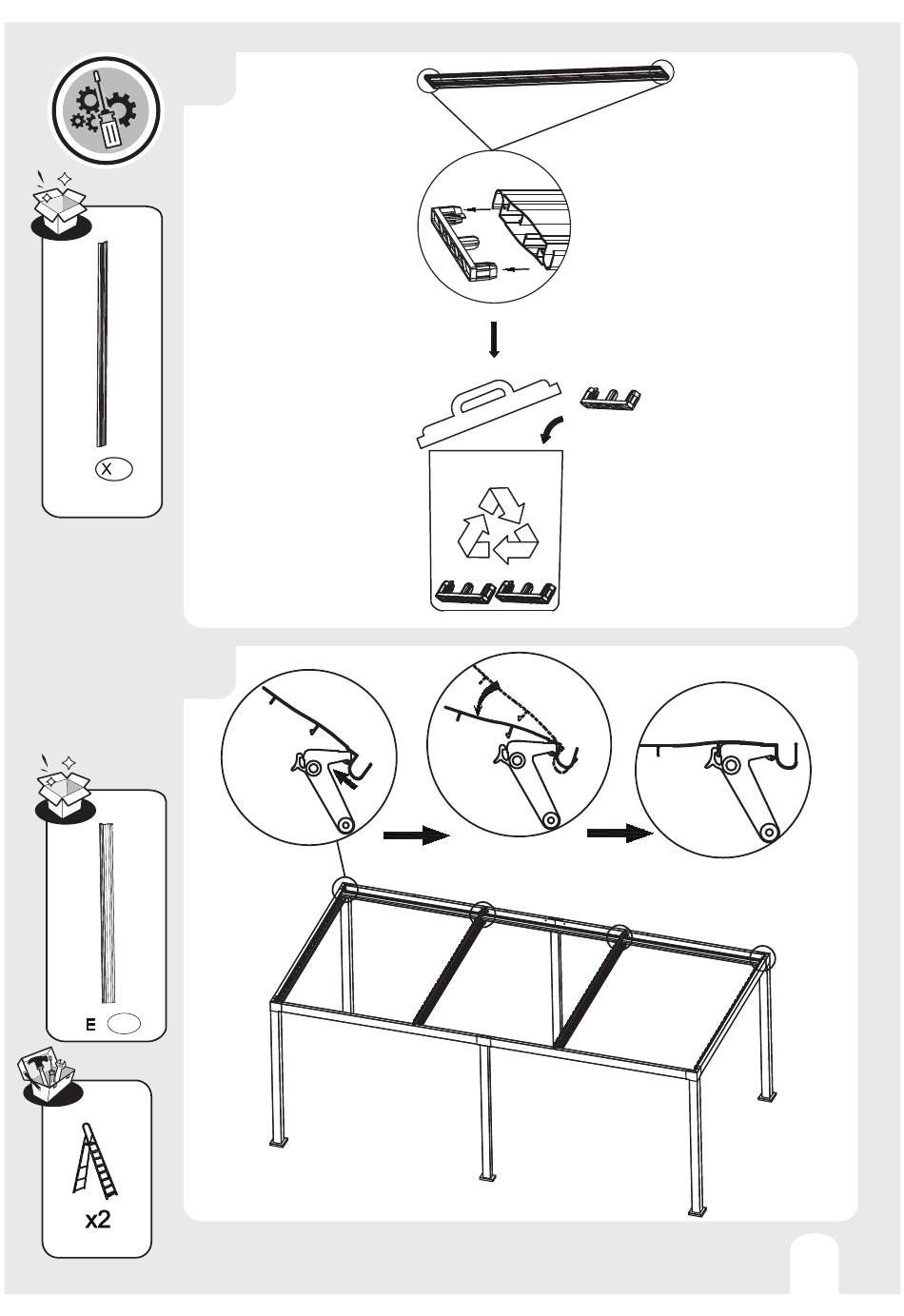 X

E

x2