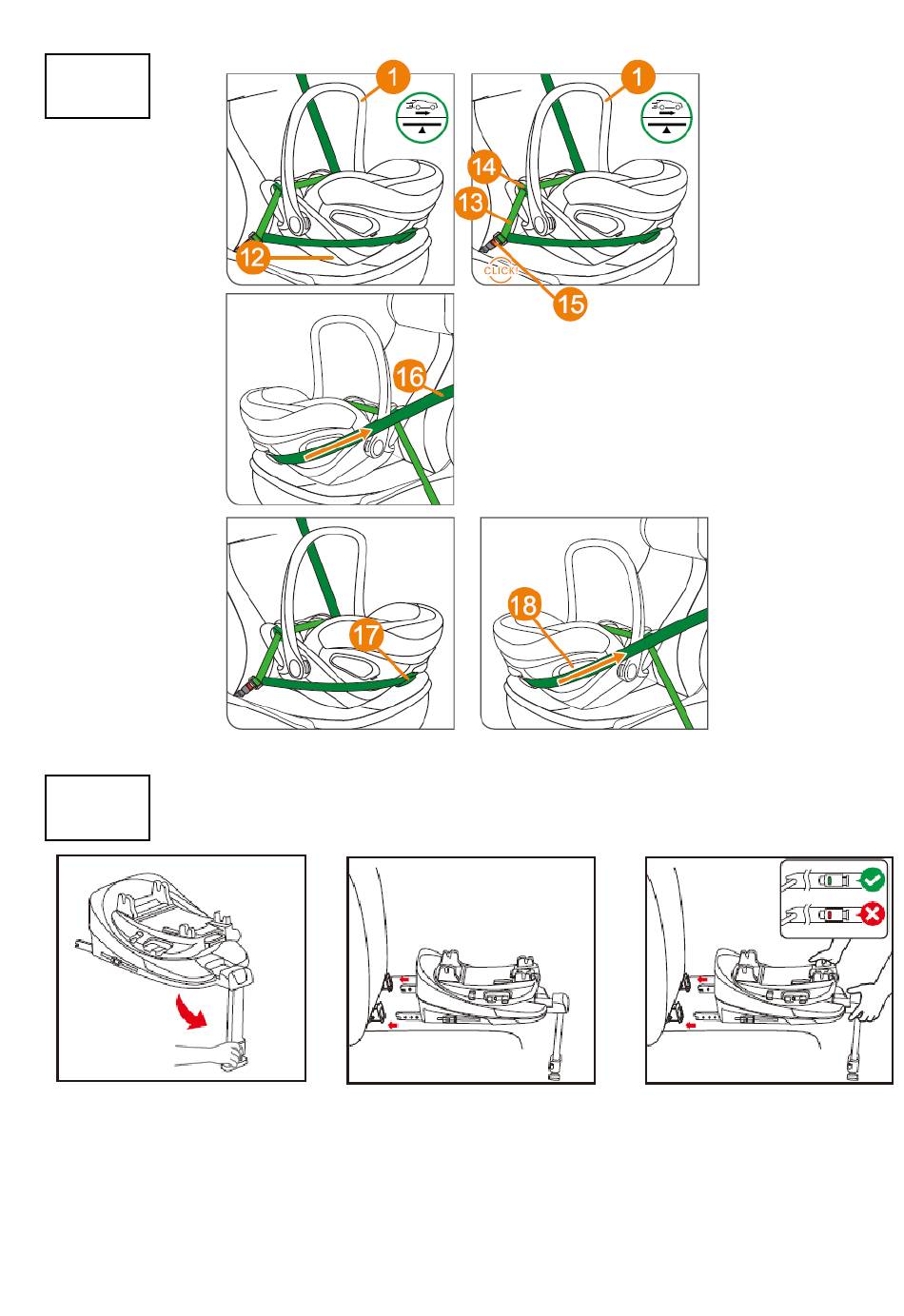 1
12
1
14
13
CLICK!
15
16
17
18