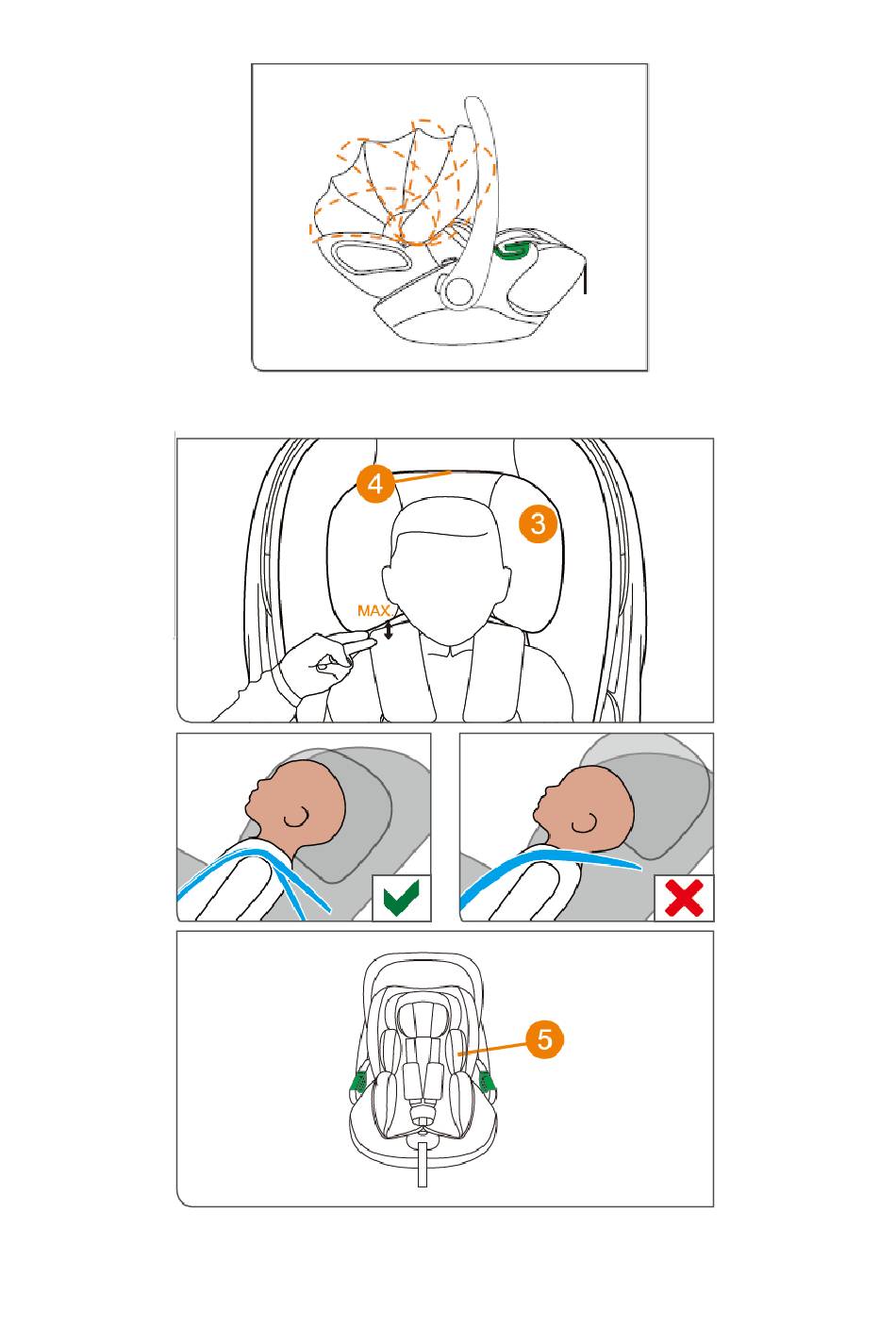 4
3
MAX.
5