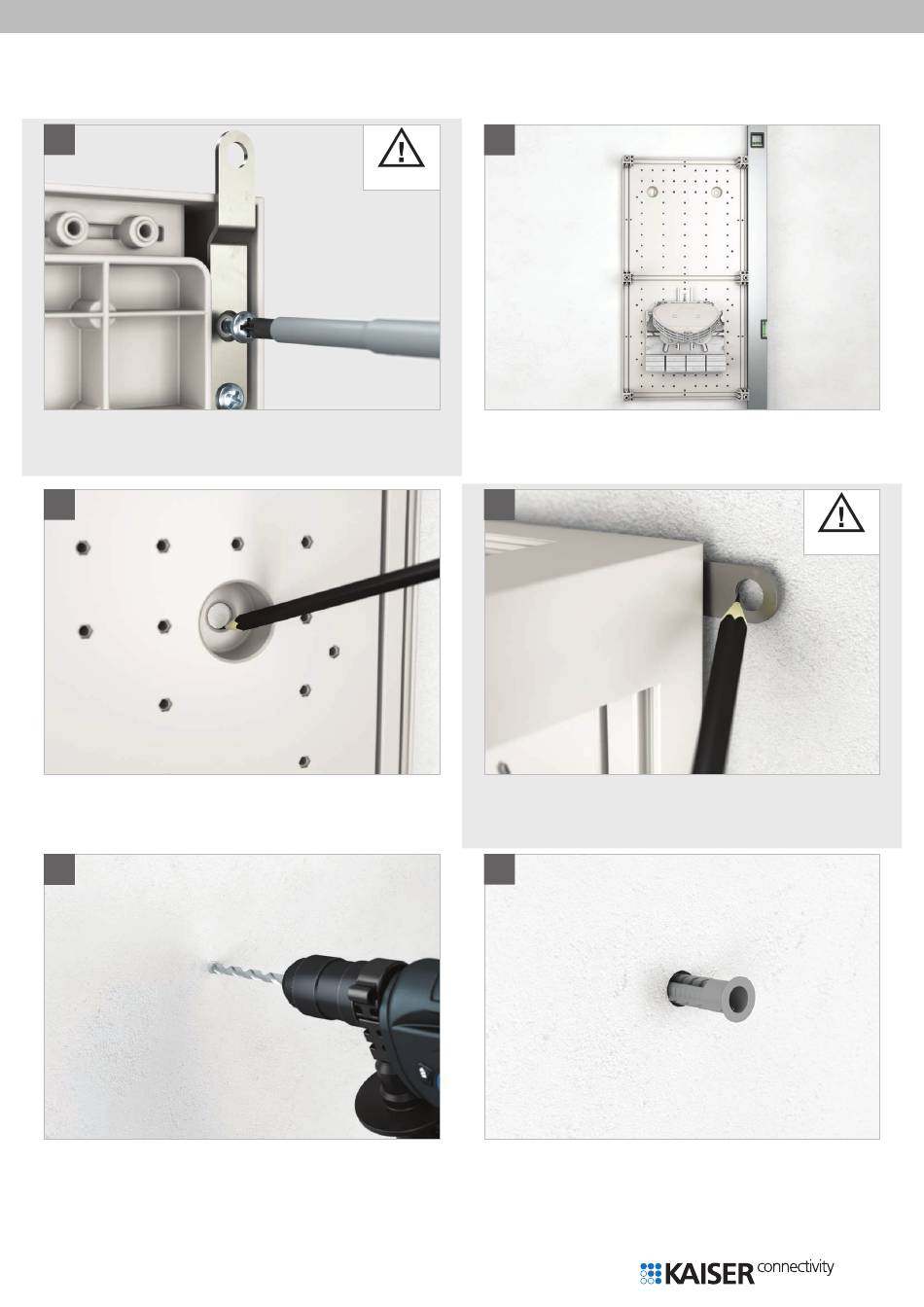 KAISER connectivity