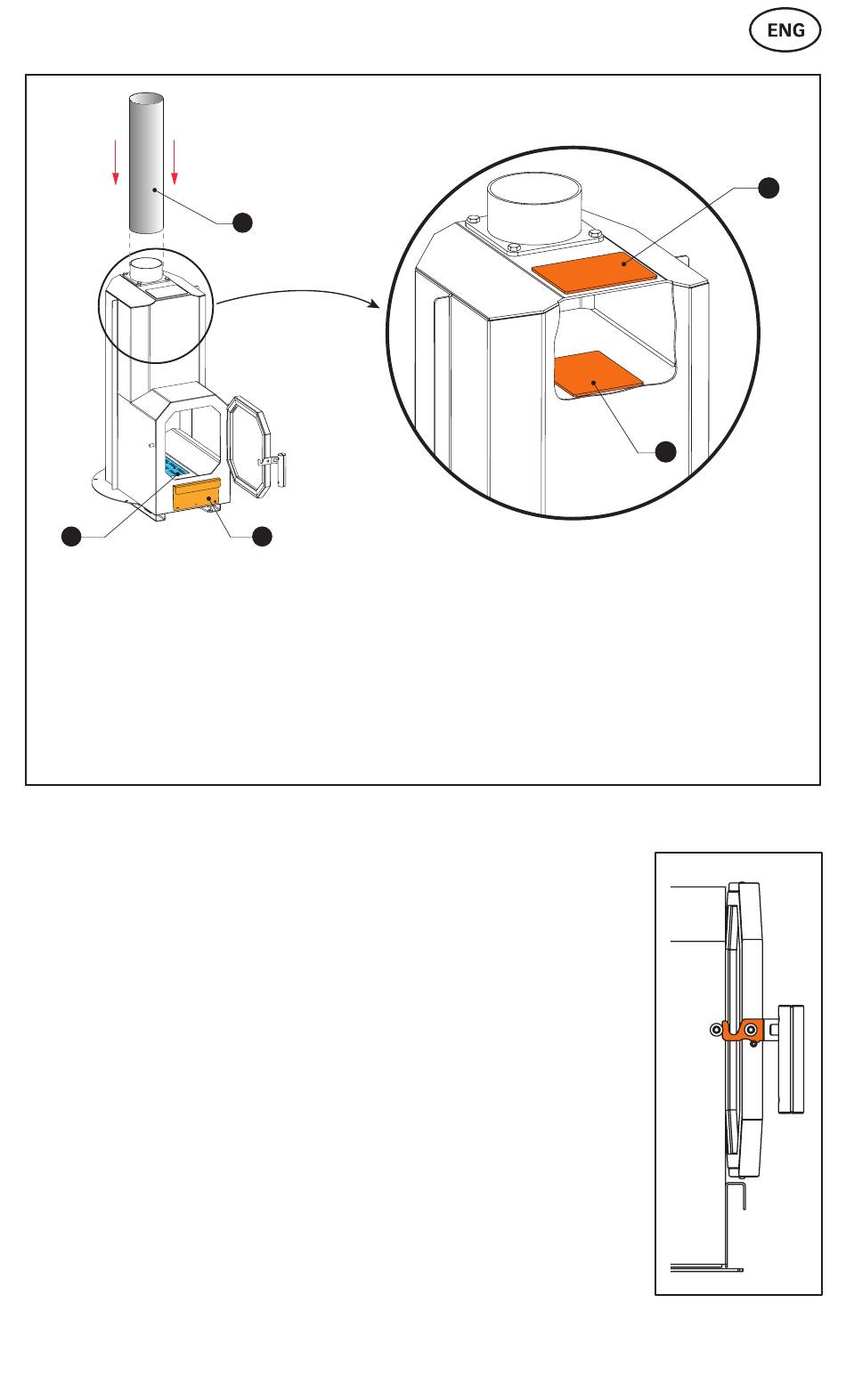 ENG