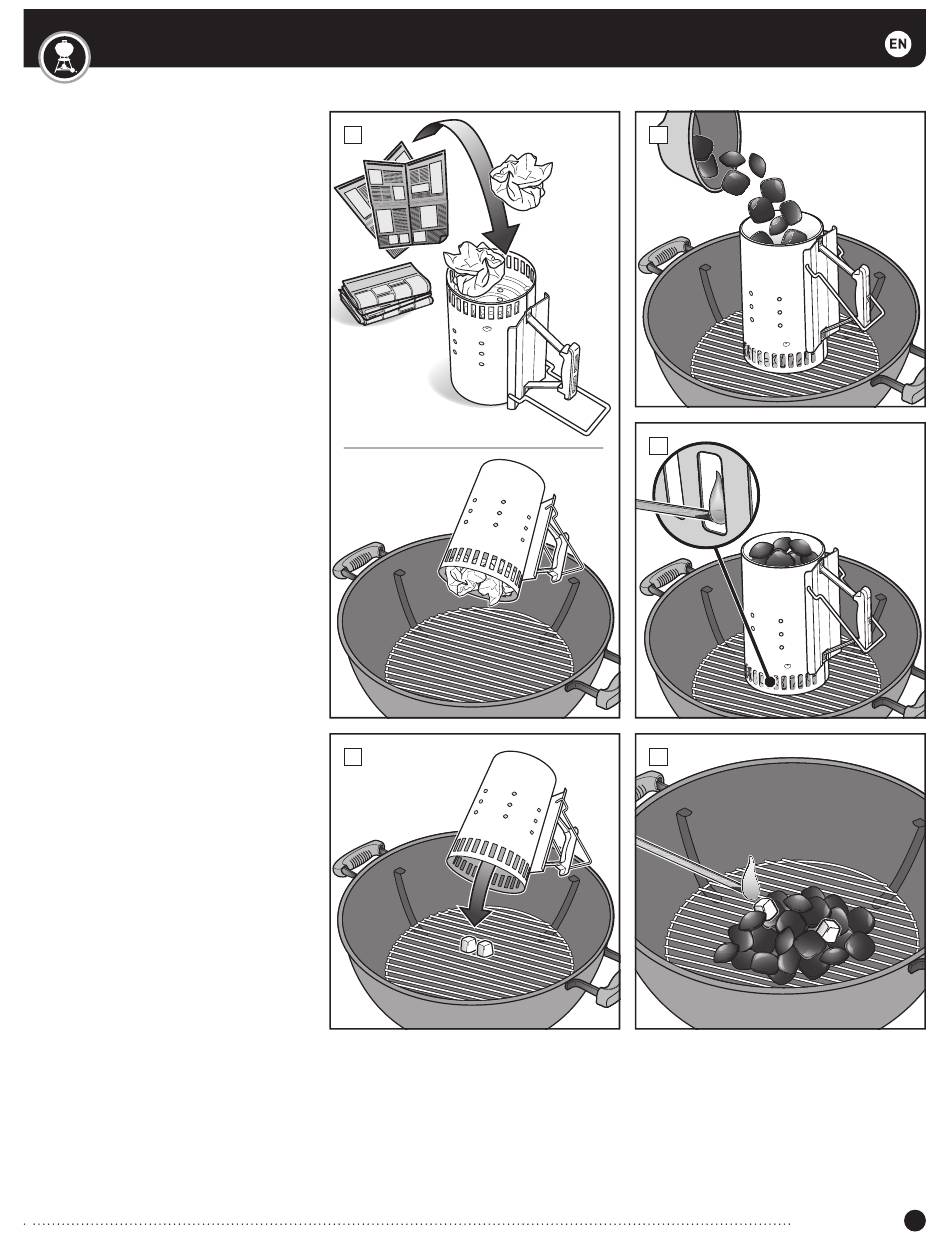 EN