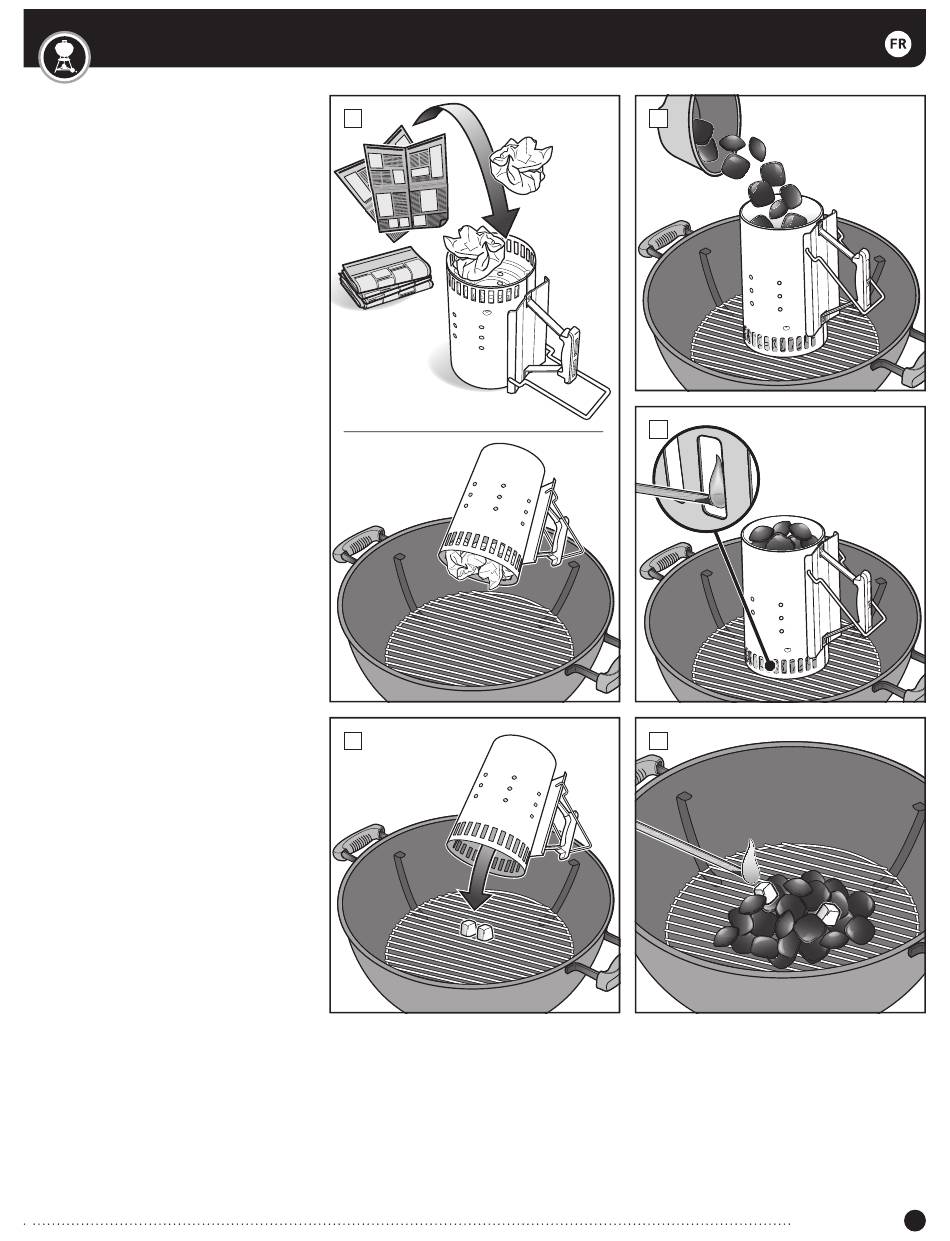 FR