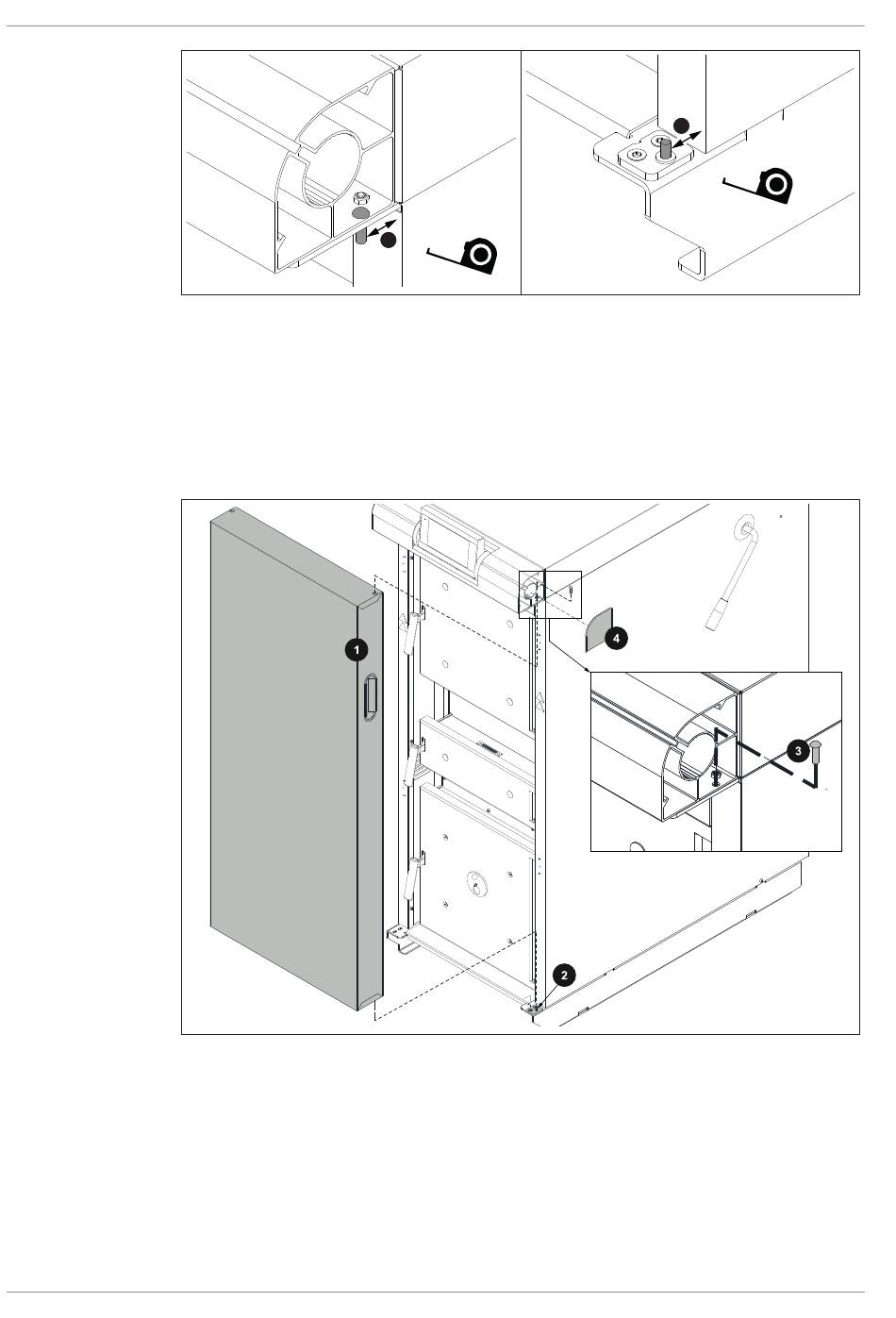 1

4

3

2