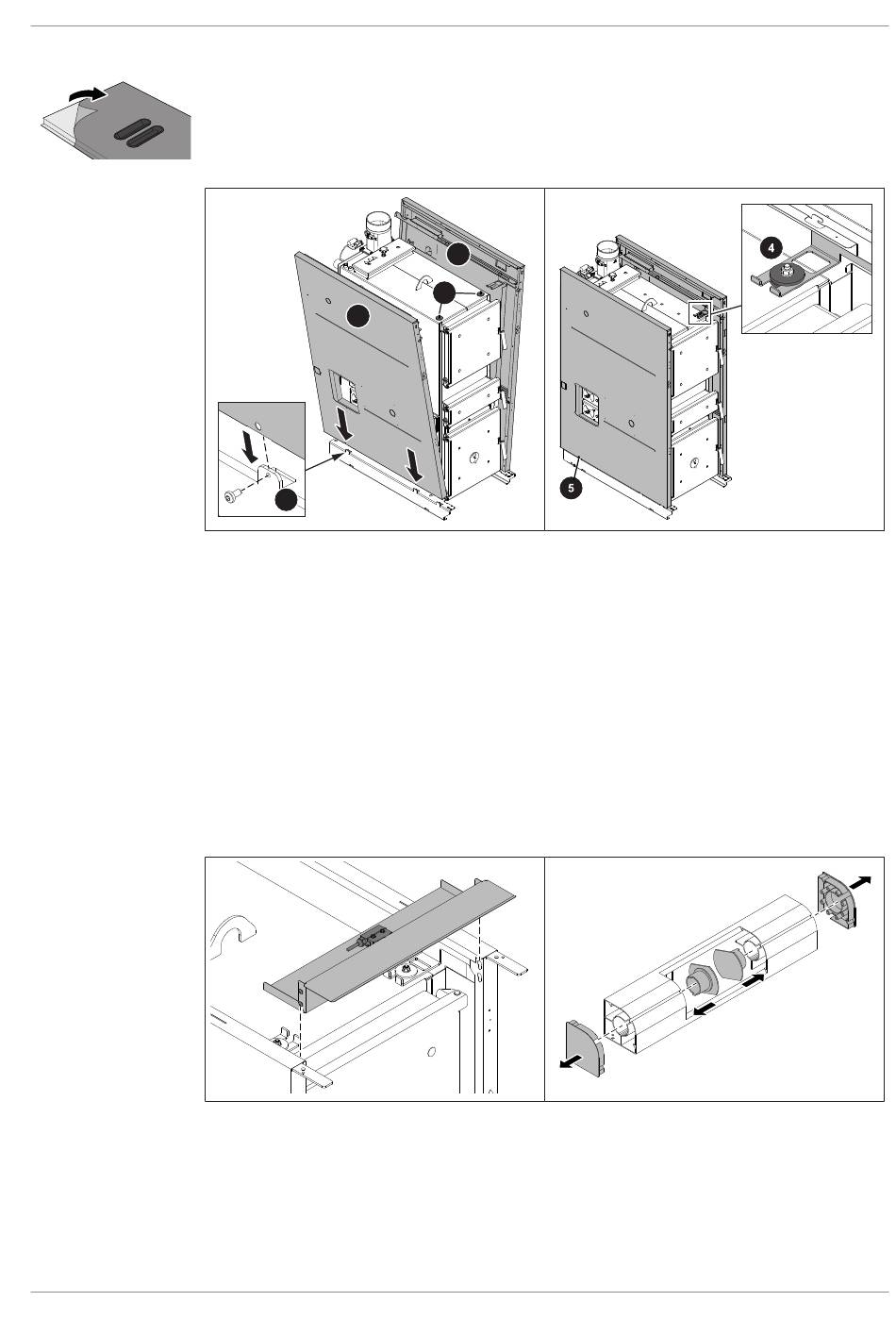 4

5