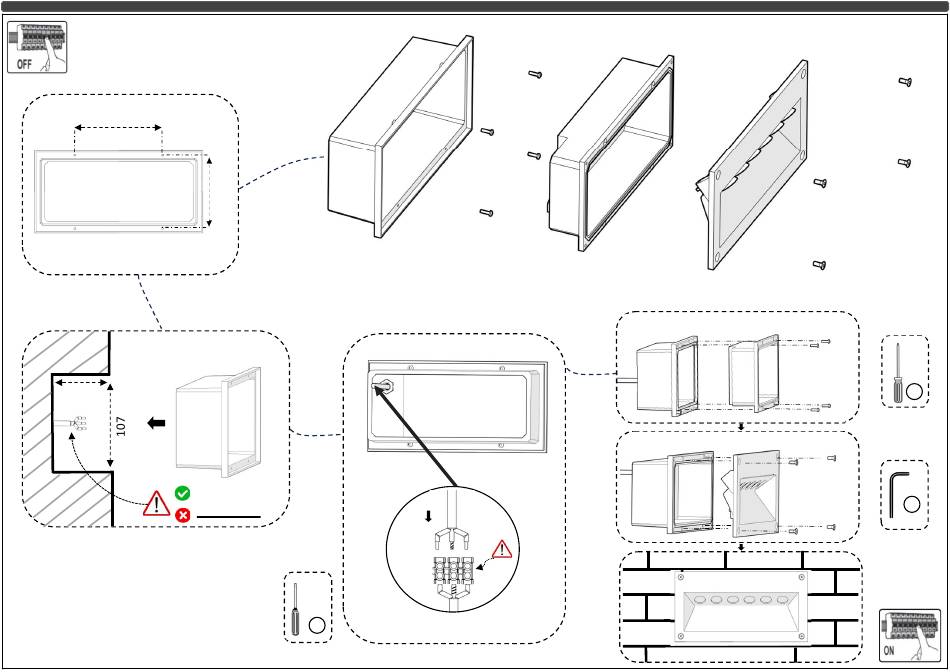 OFF

107

ON