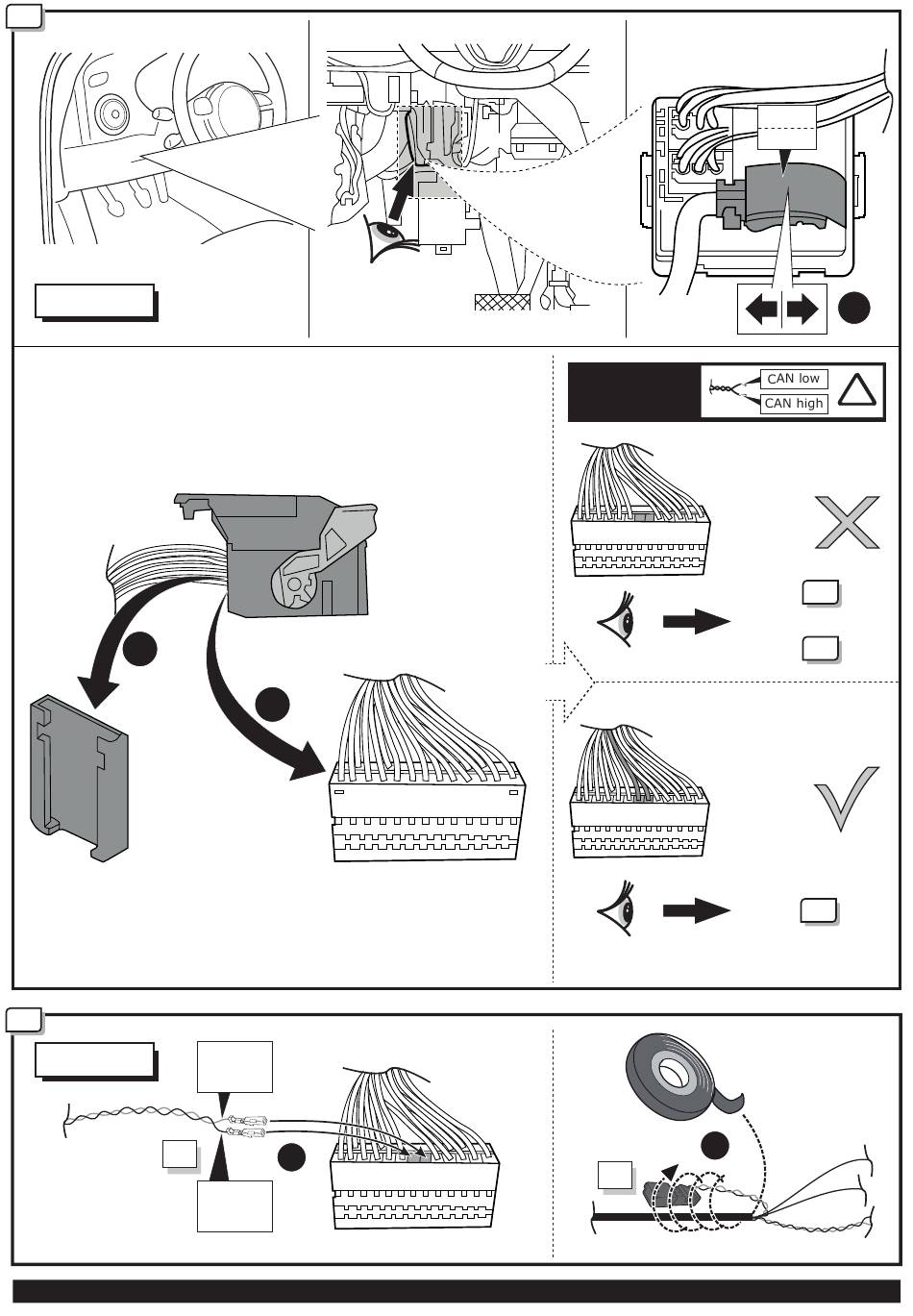 CAN low
CAN high