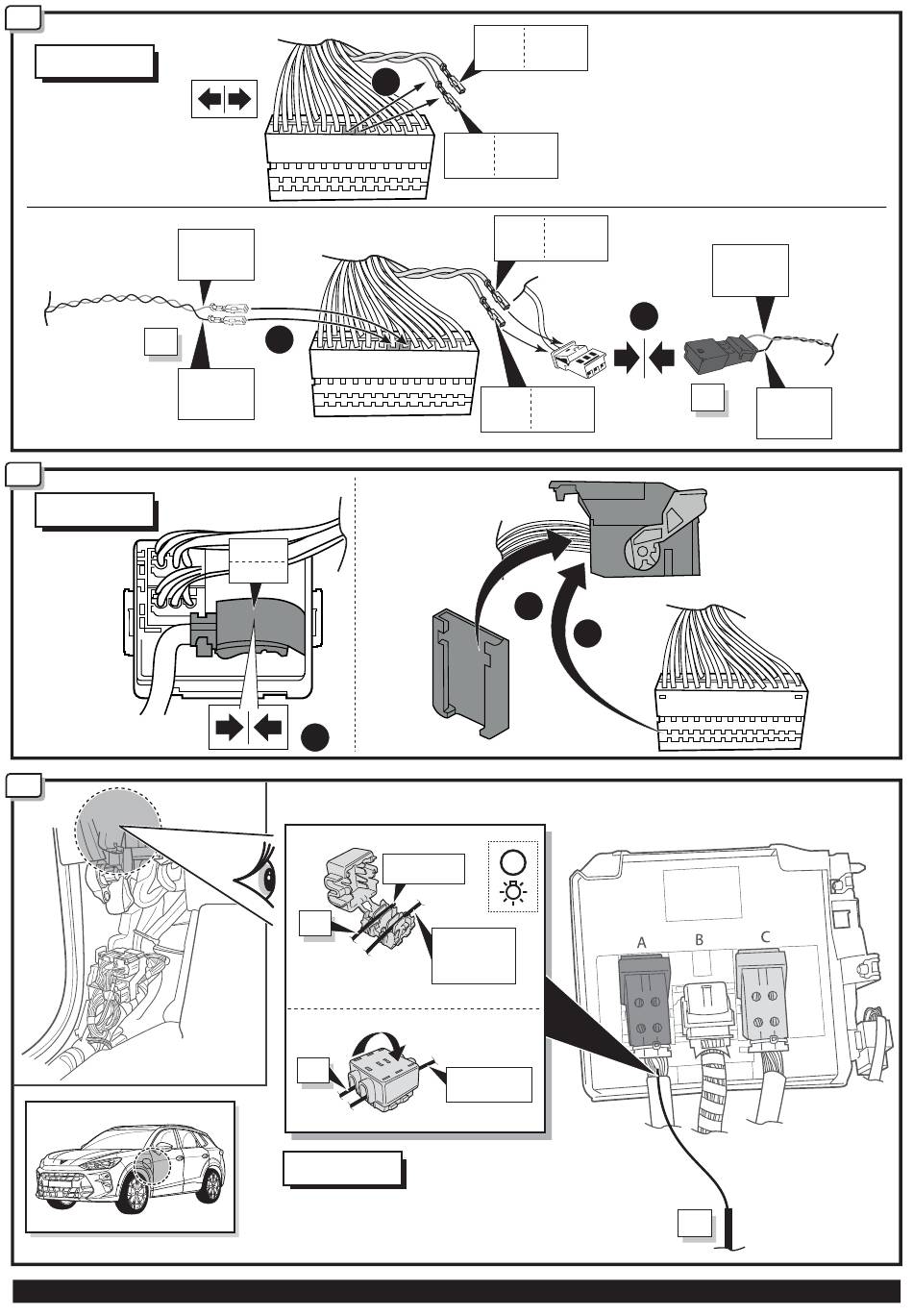 A

B

C