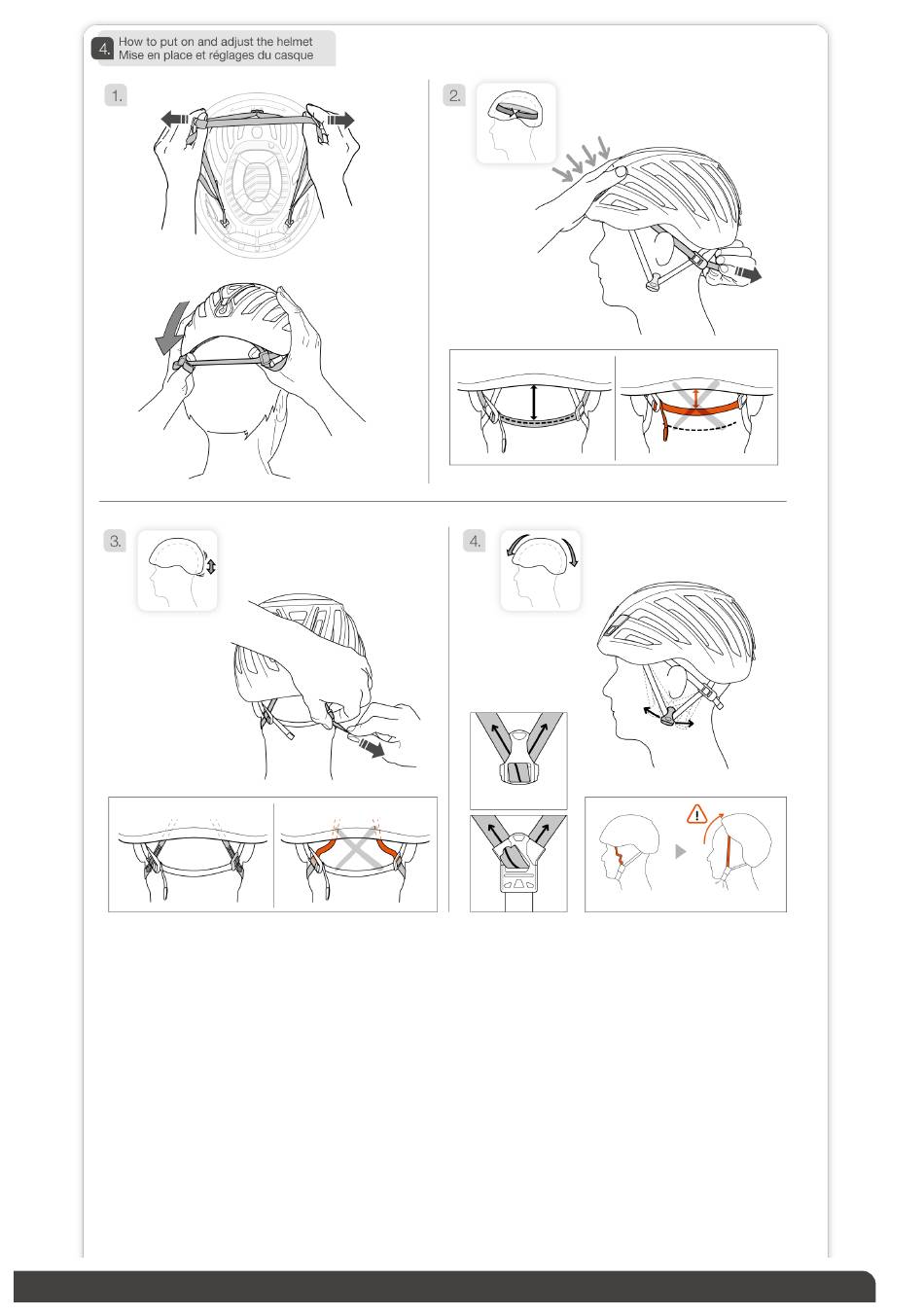 4. How to put on and adjust the helmet
Mise en place et réglages du casque

1.

2.

3.

4.