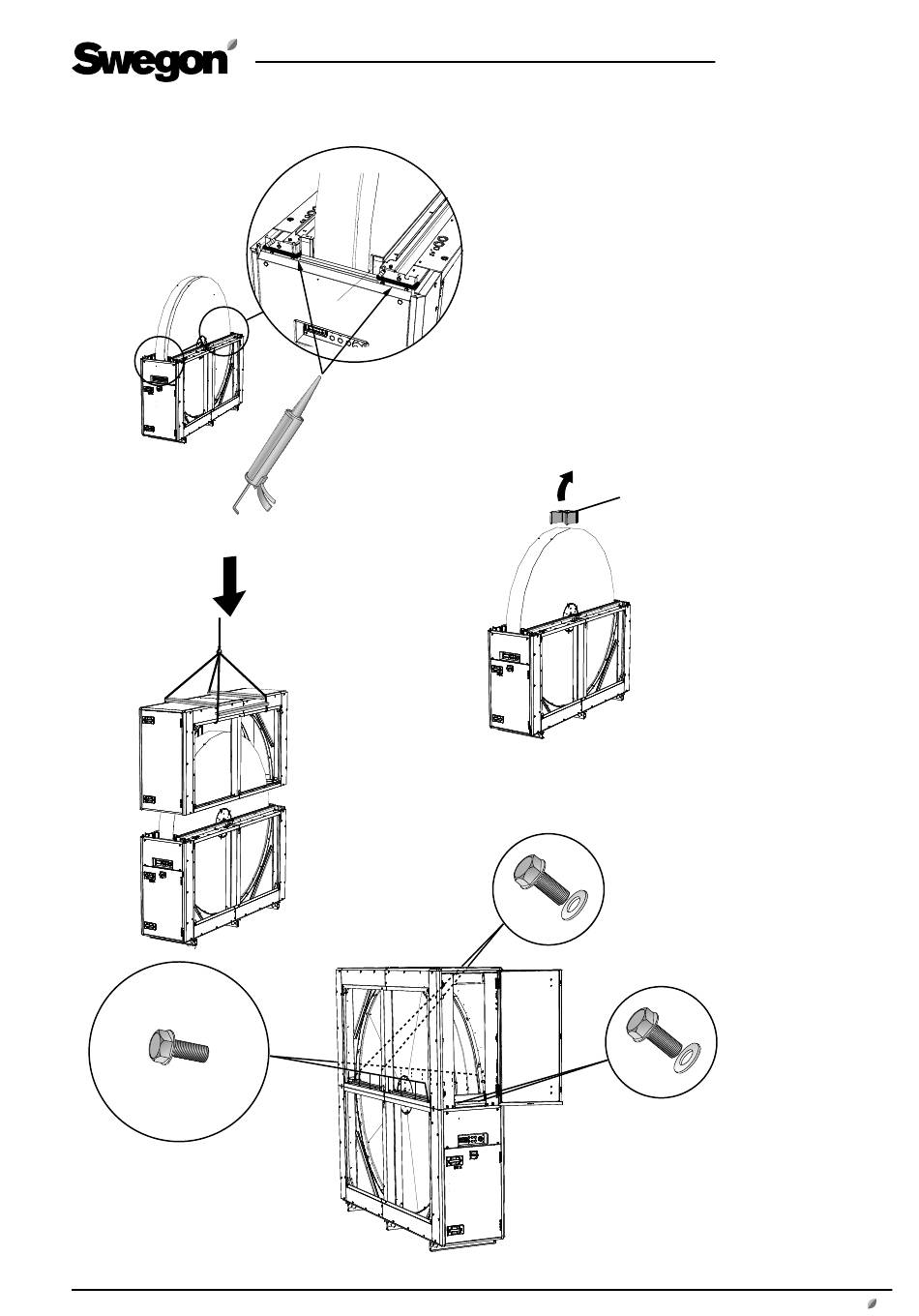 Swegon