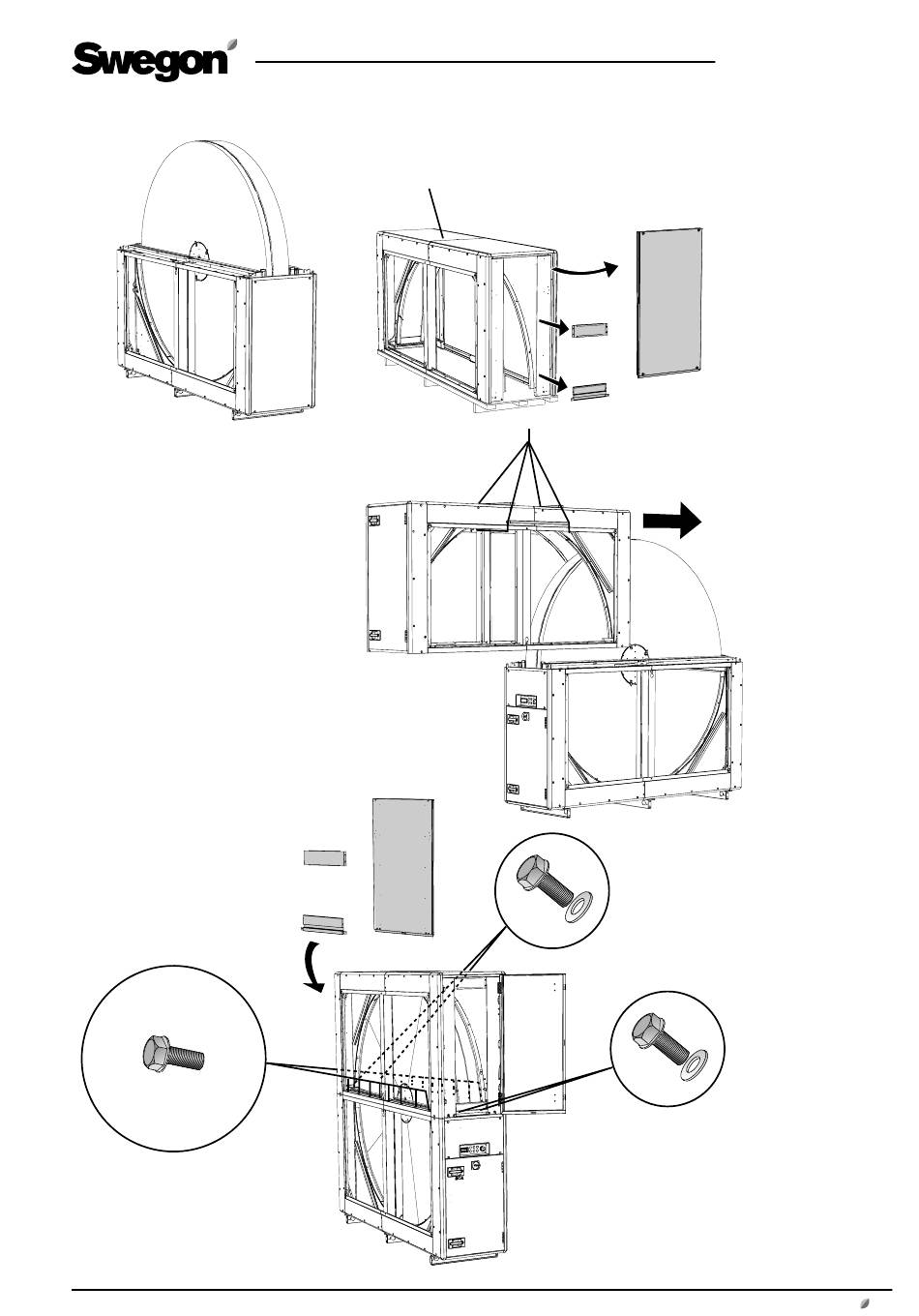 Swegon