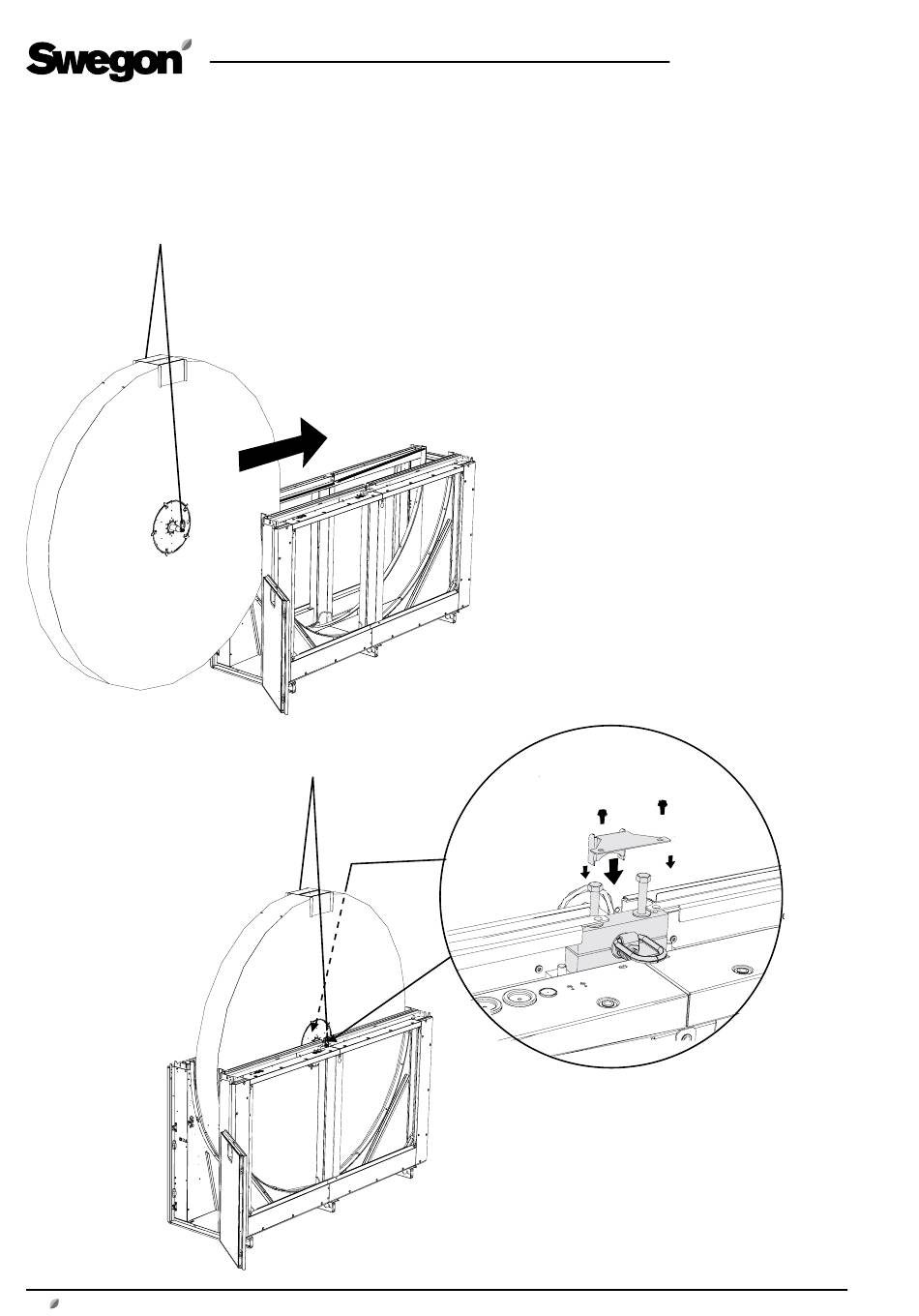 Swegon