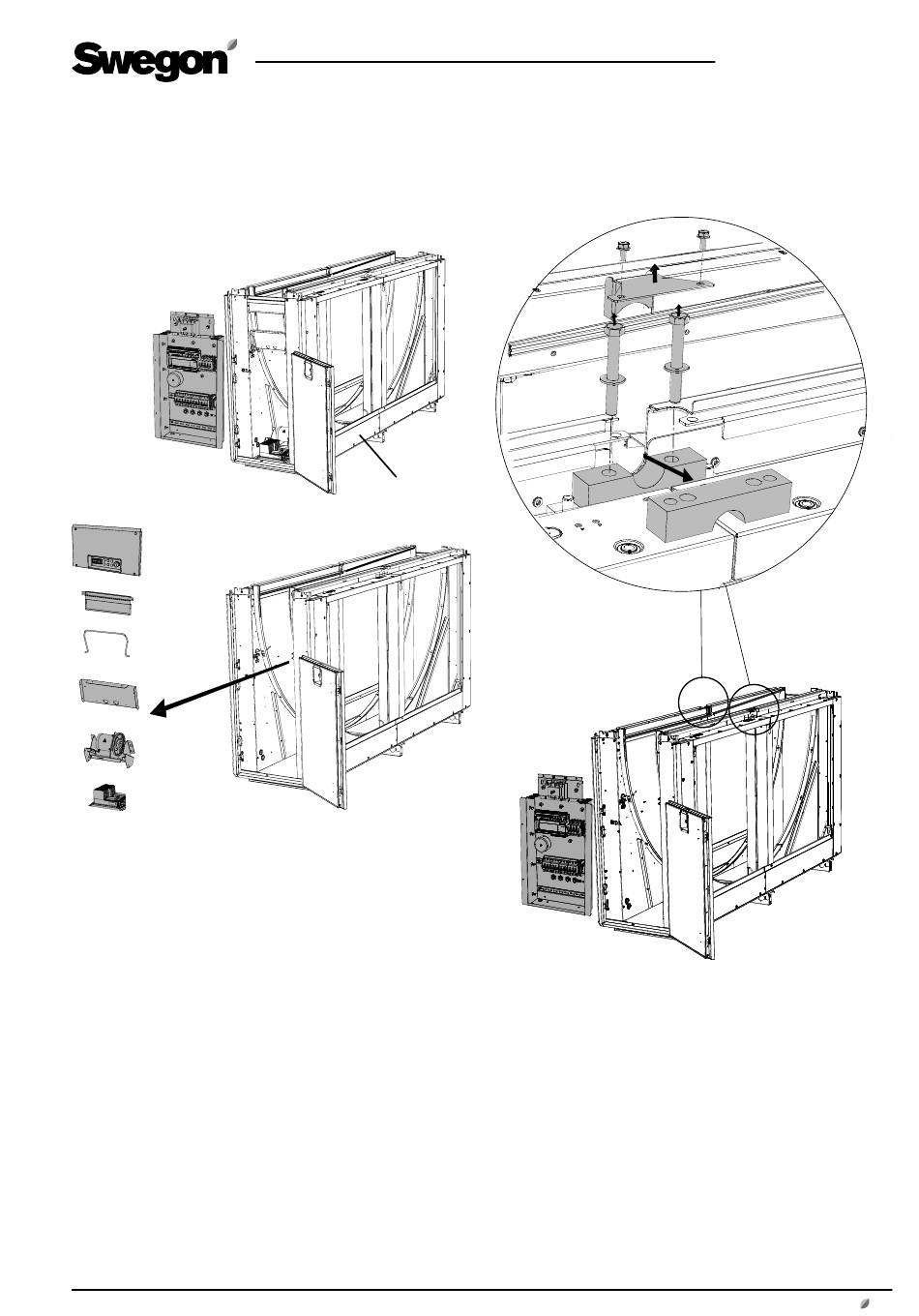 Swegon