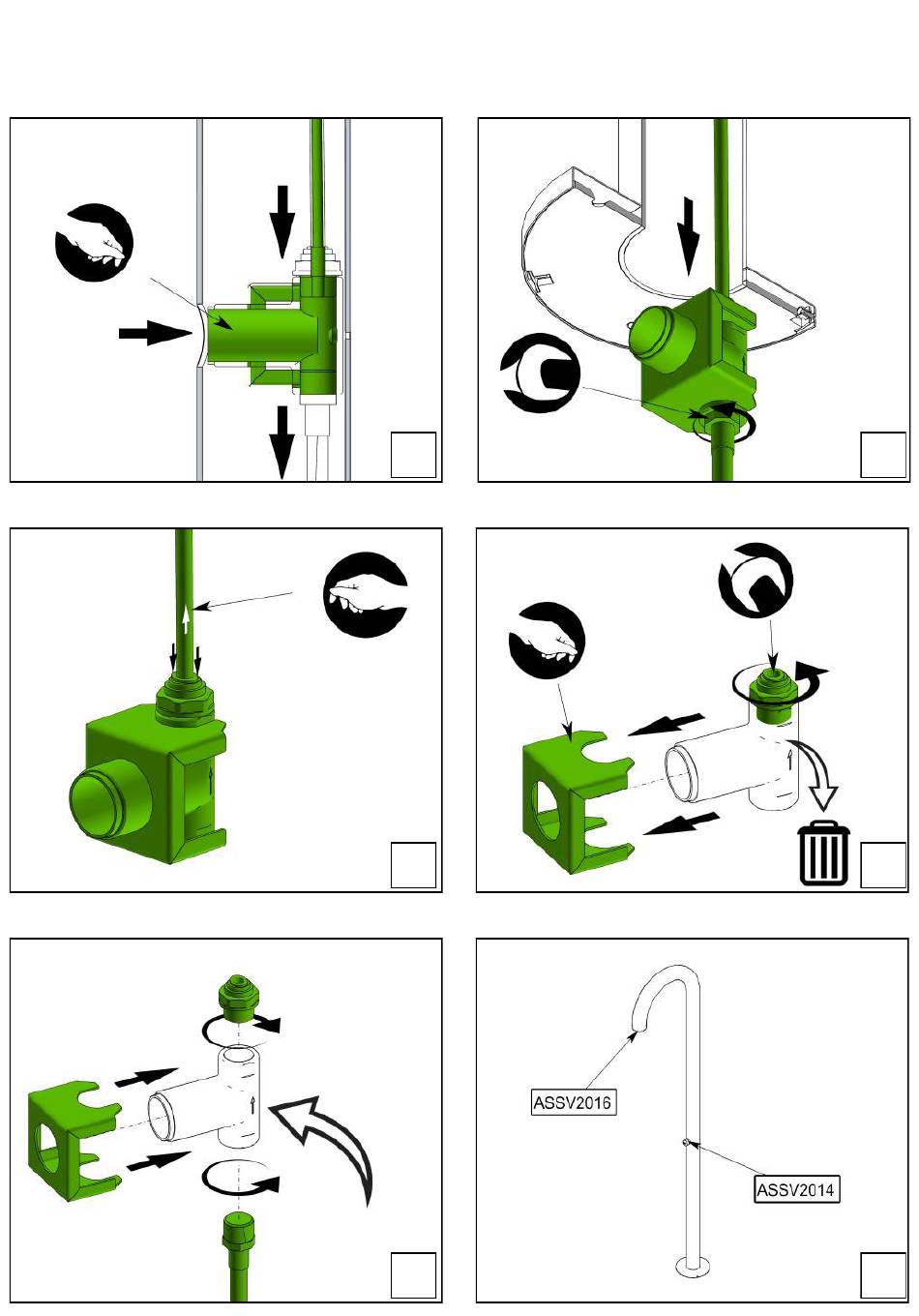 ASSV2016

ASSV2014