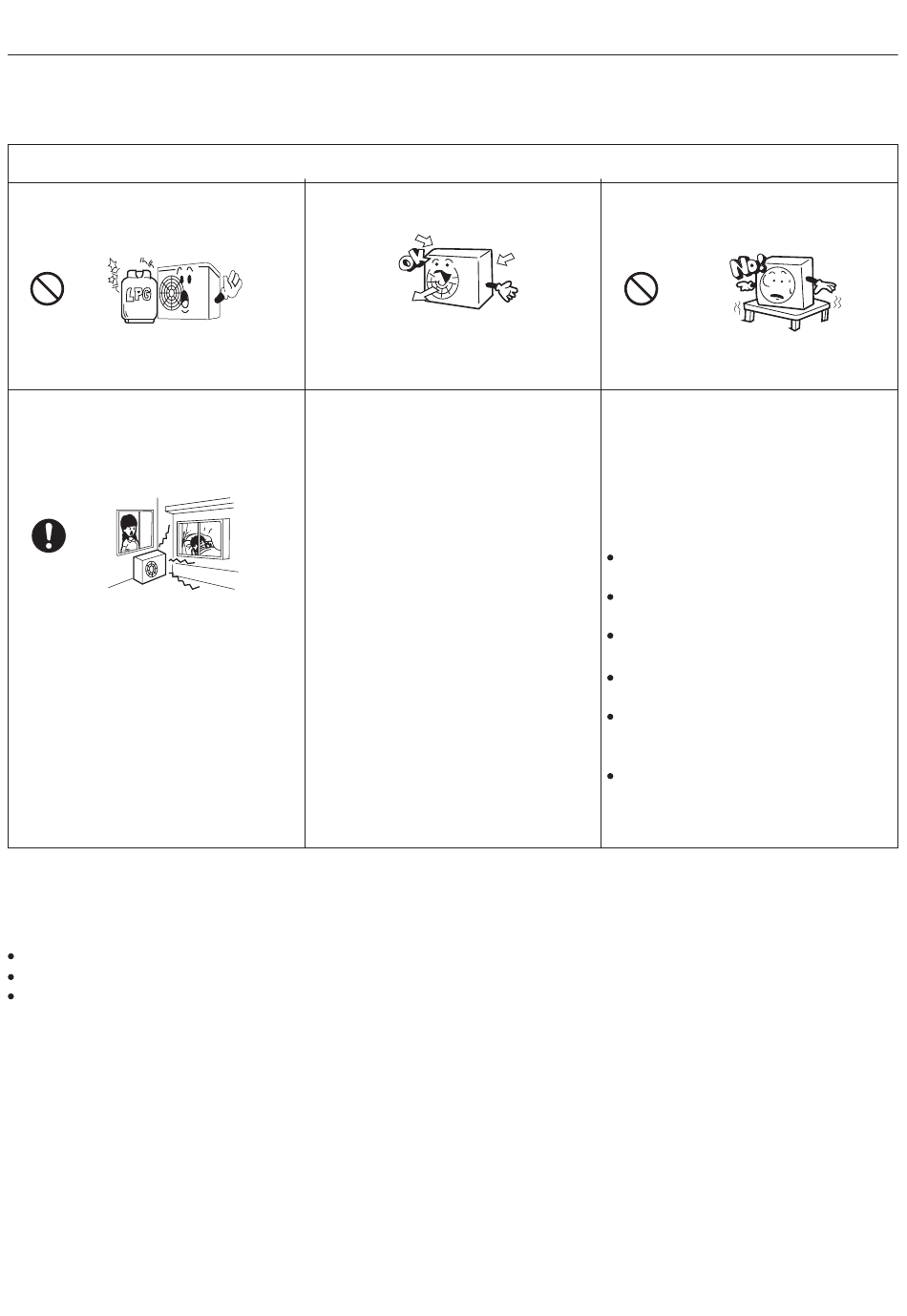 LPG

OK

No!