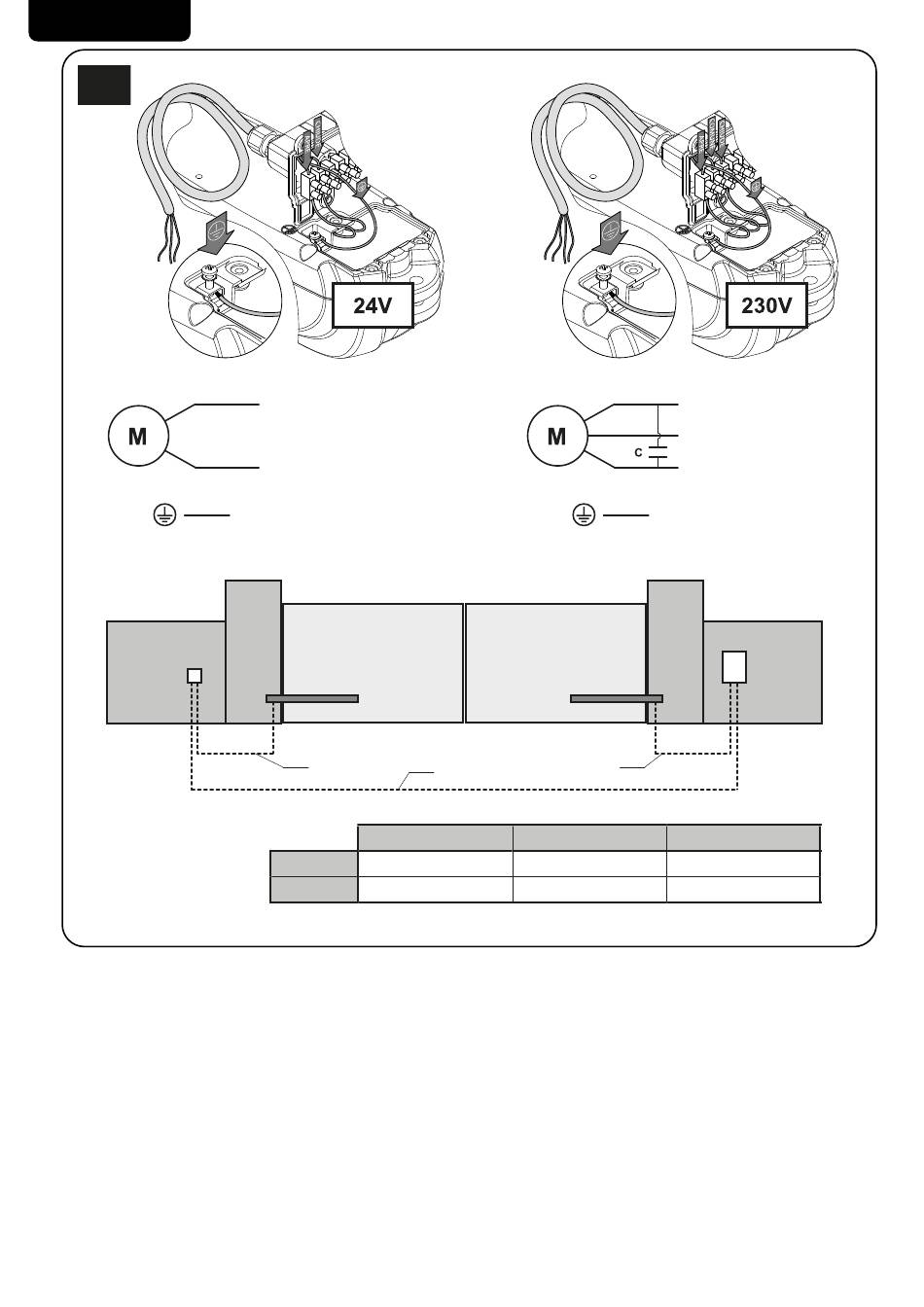 24V

230V

M

M

C