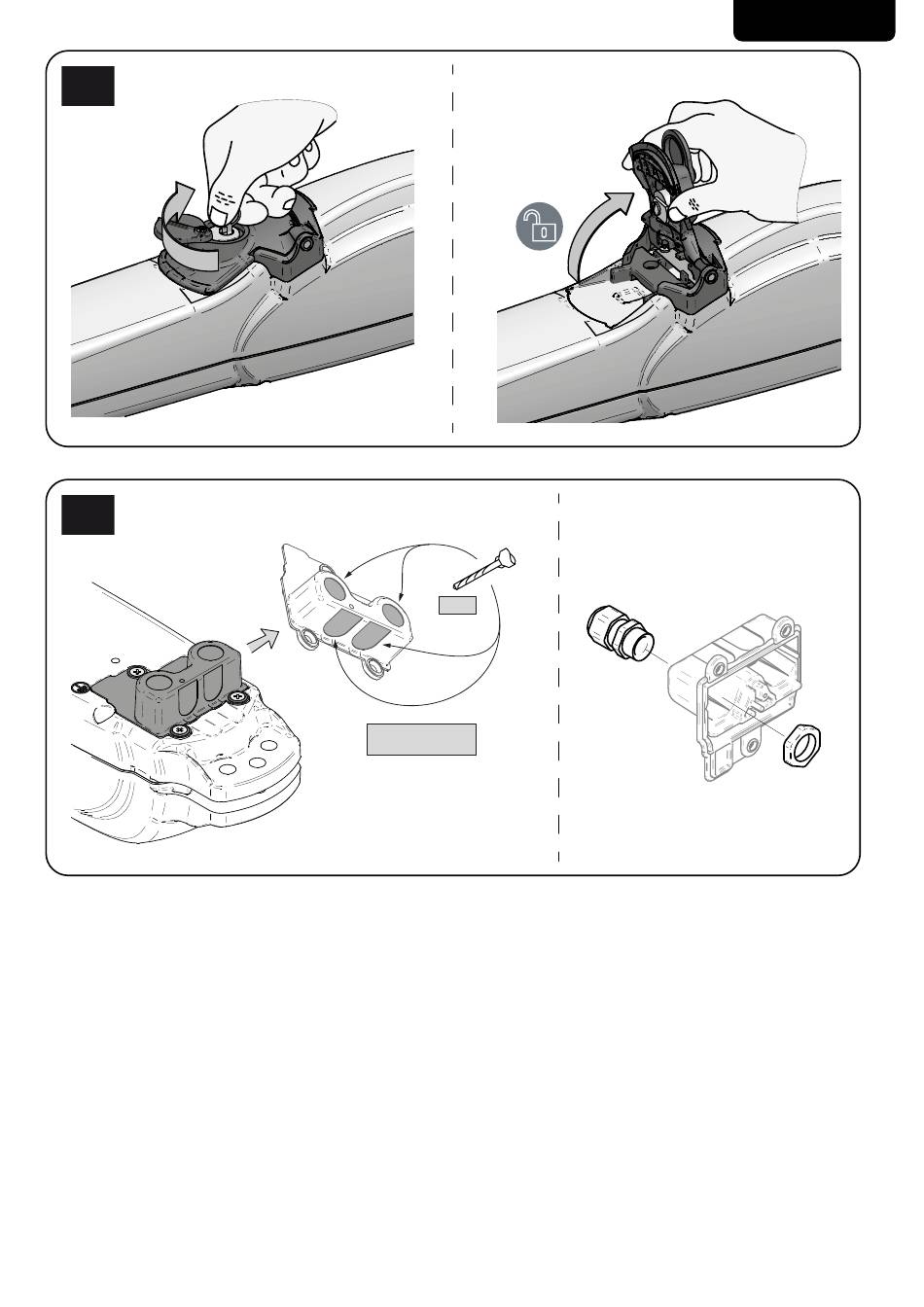 0