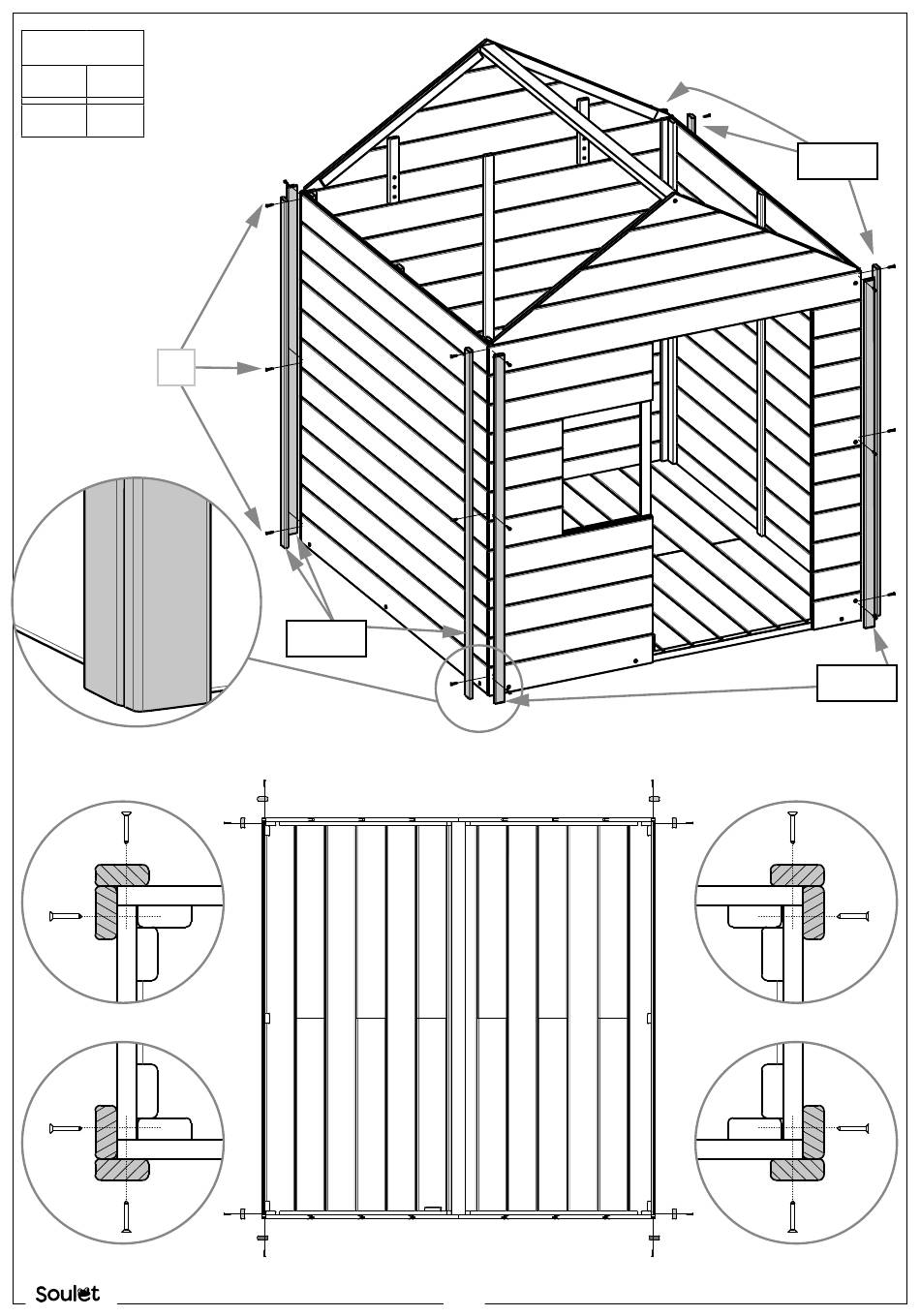 Soulet