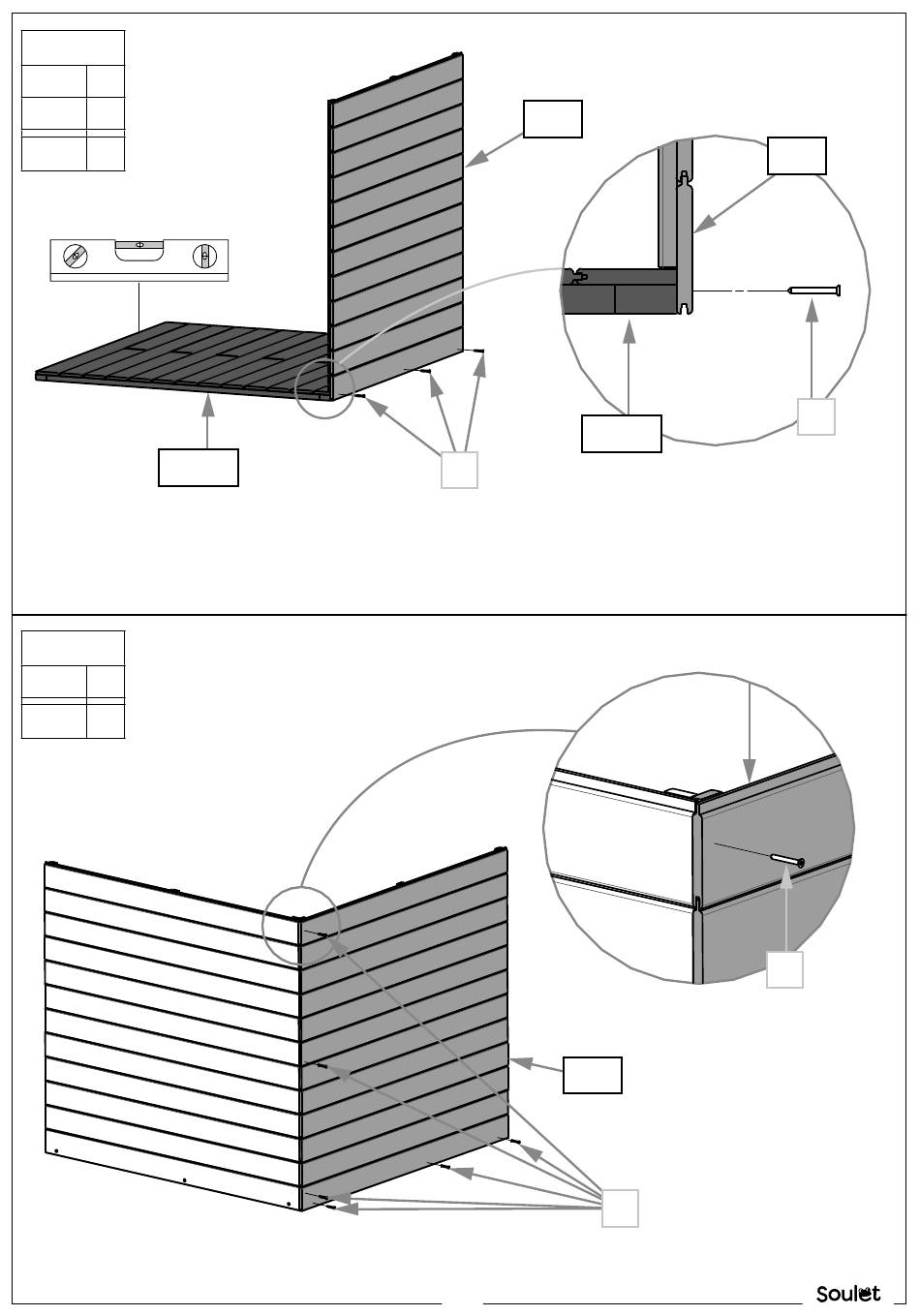 Soulet