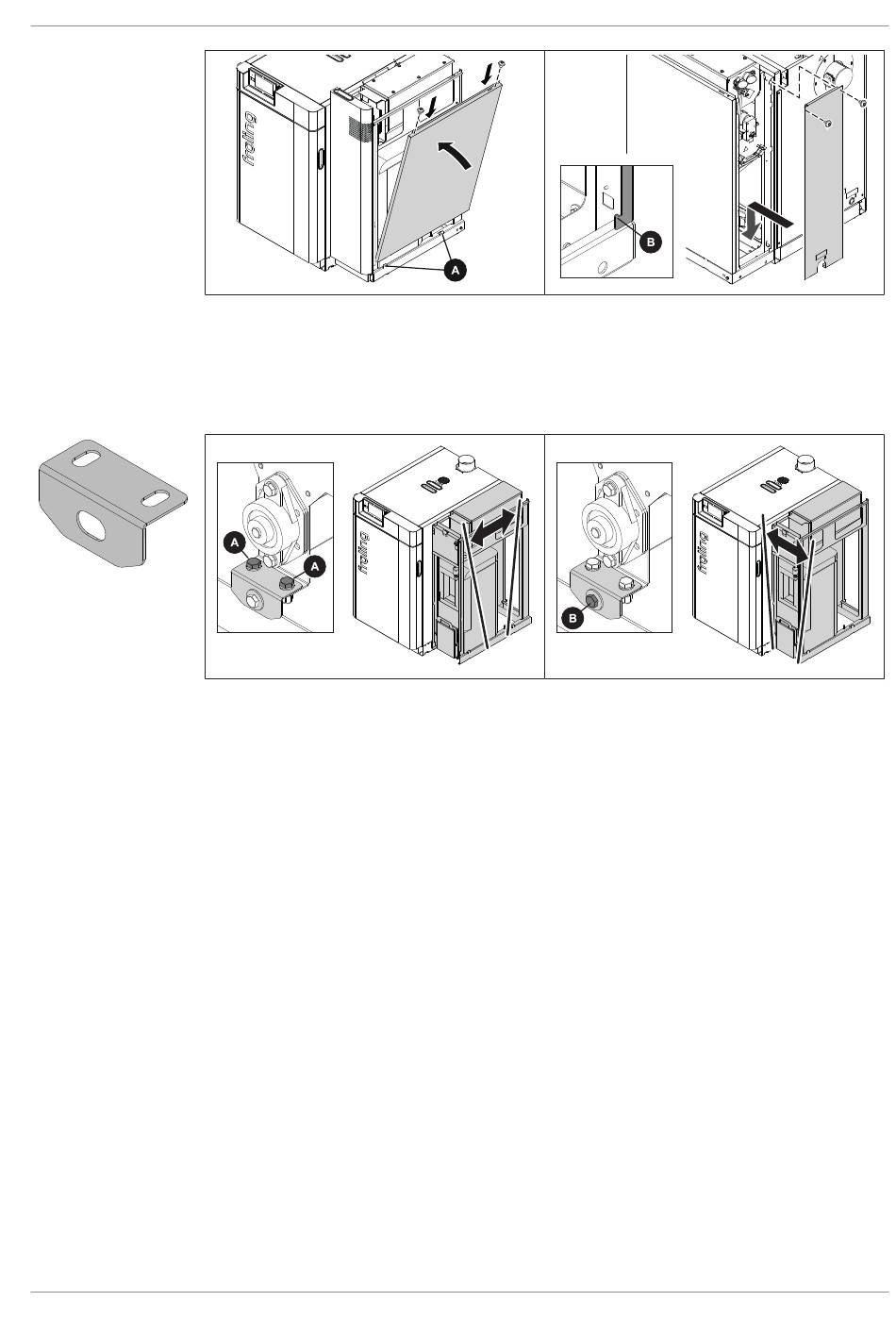 froling

A

B

A

A

froling

B

froling