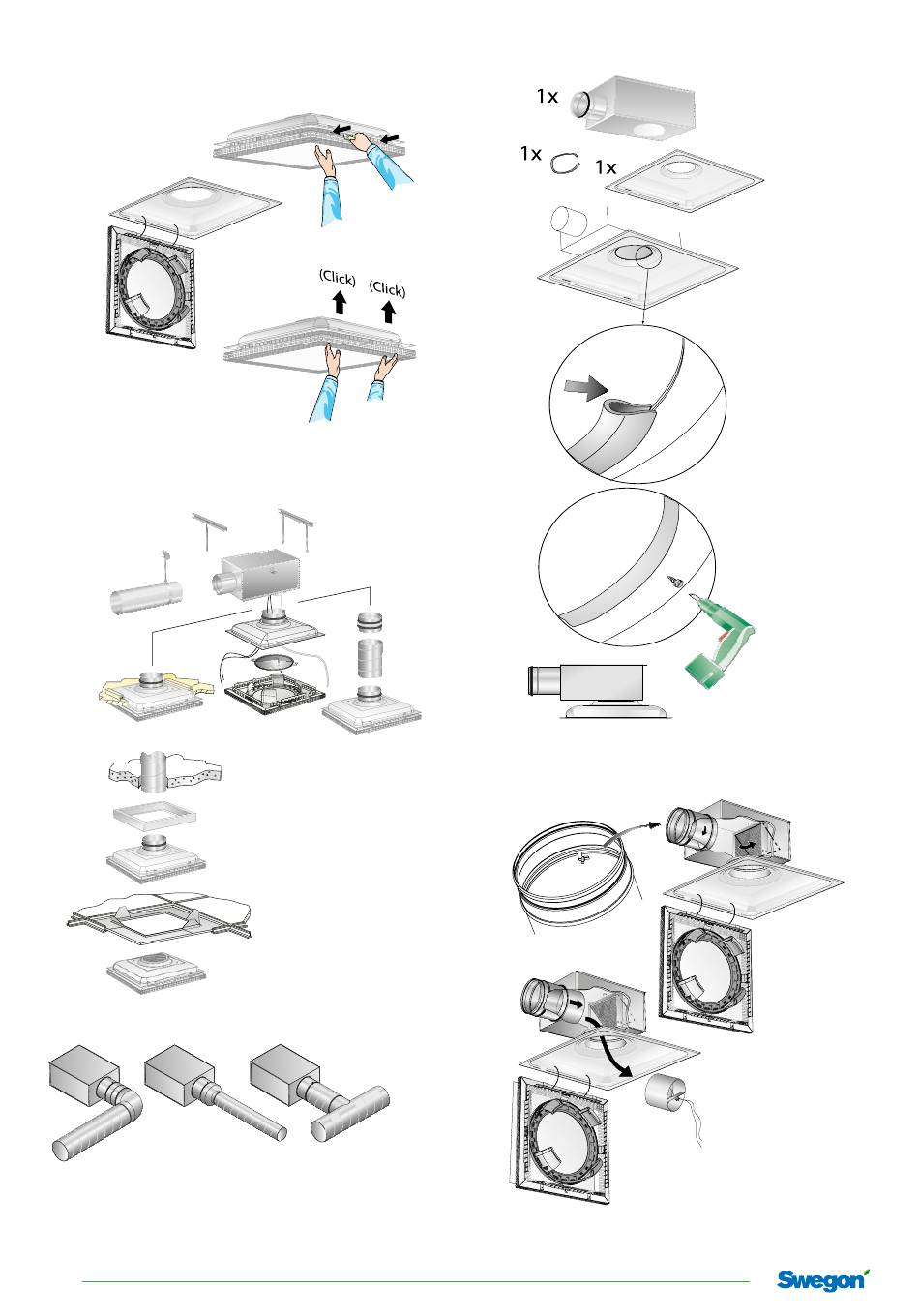 (Click) (Click)

1x

1x 1x

Swegon