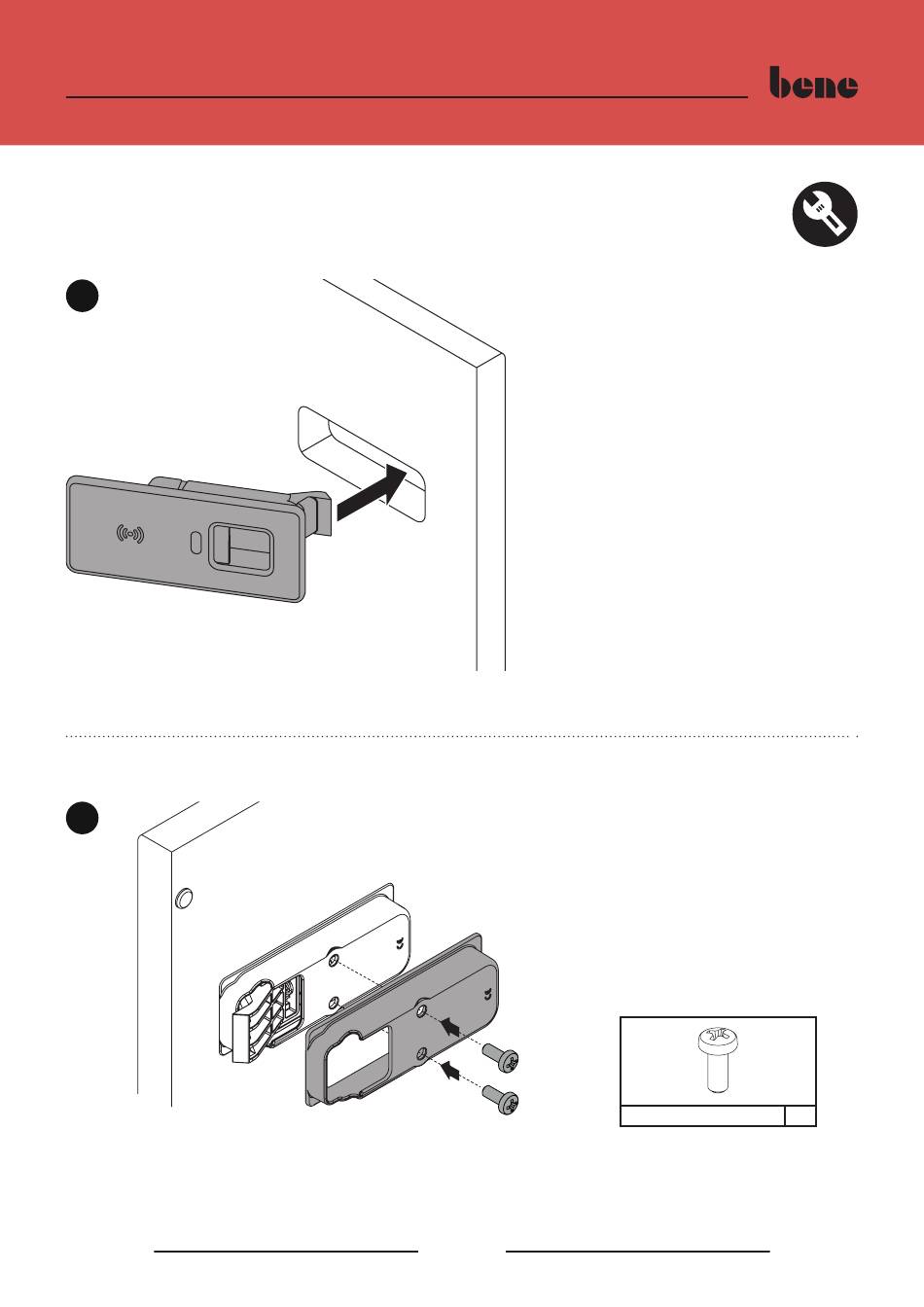 bene