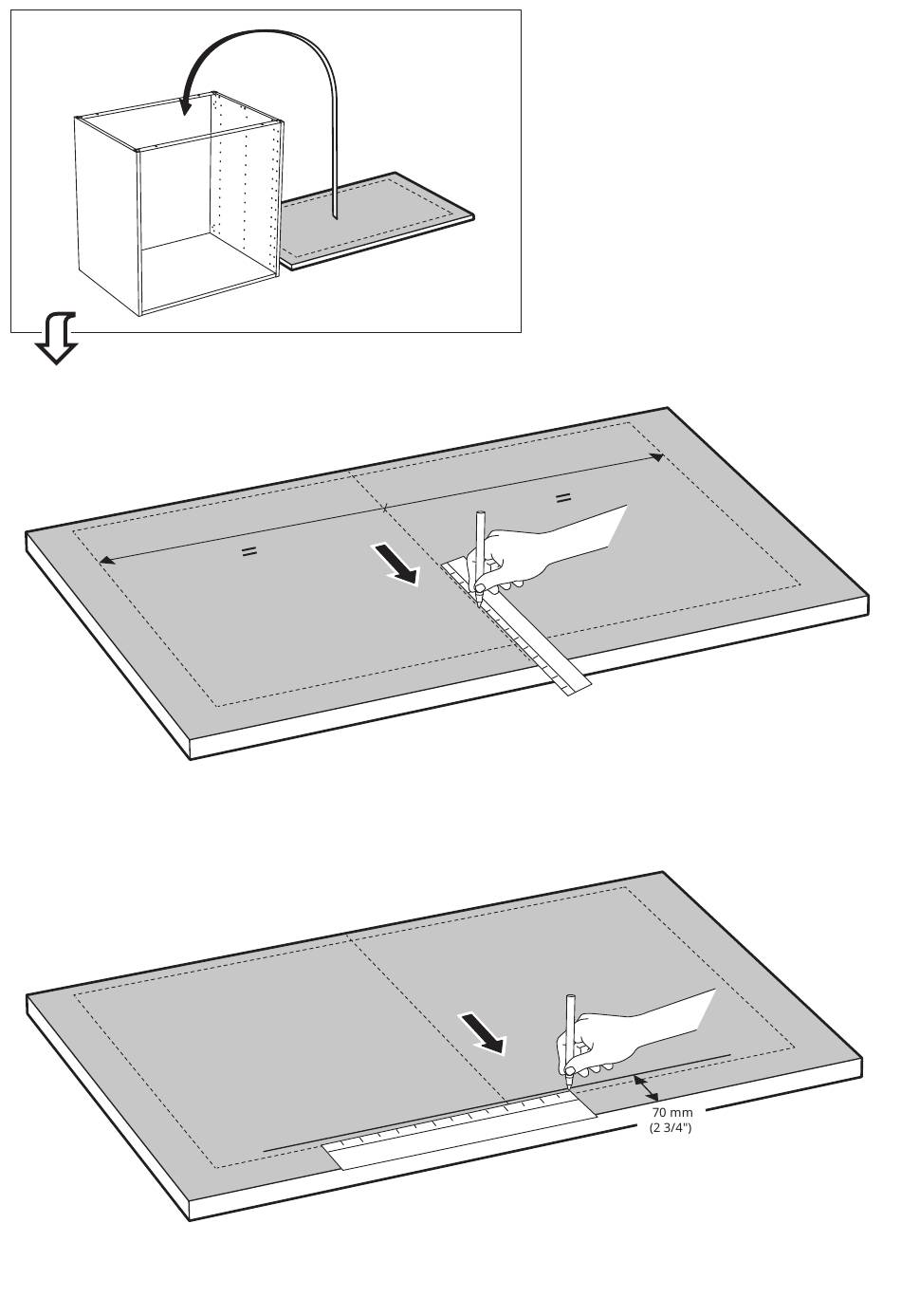 =

=

70 mm
(2 3/4")