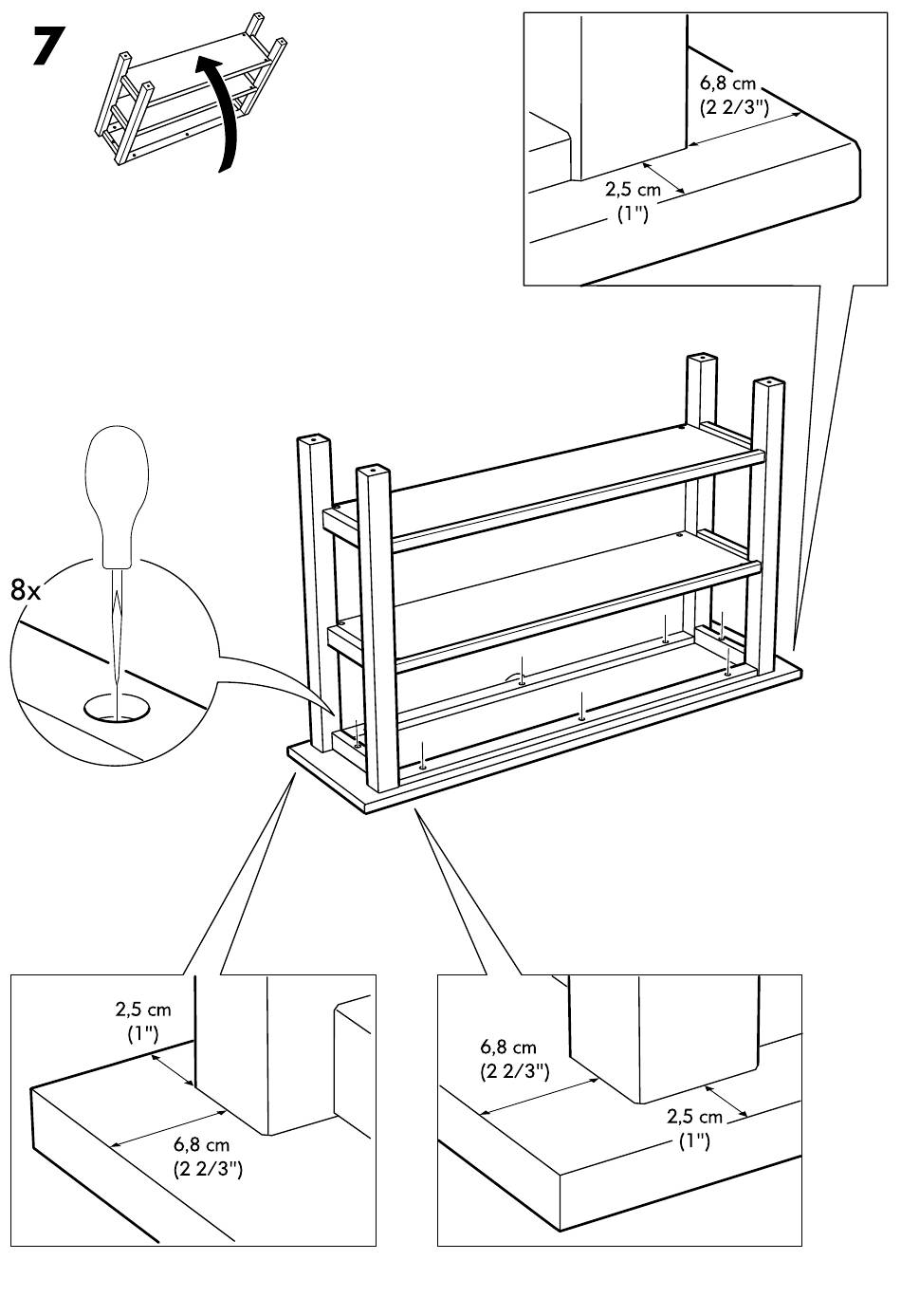 7

6,8 cm
(2 2/3")

2,5 cm
(1")

8x

2,5 cm
(1")

6,8 cm
(2 2/3")

6,8 cm
(2 2/3")

2,5 cm
(1")