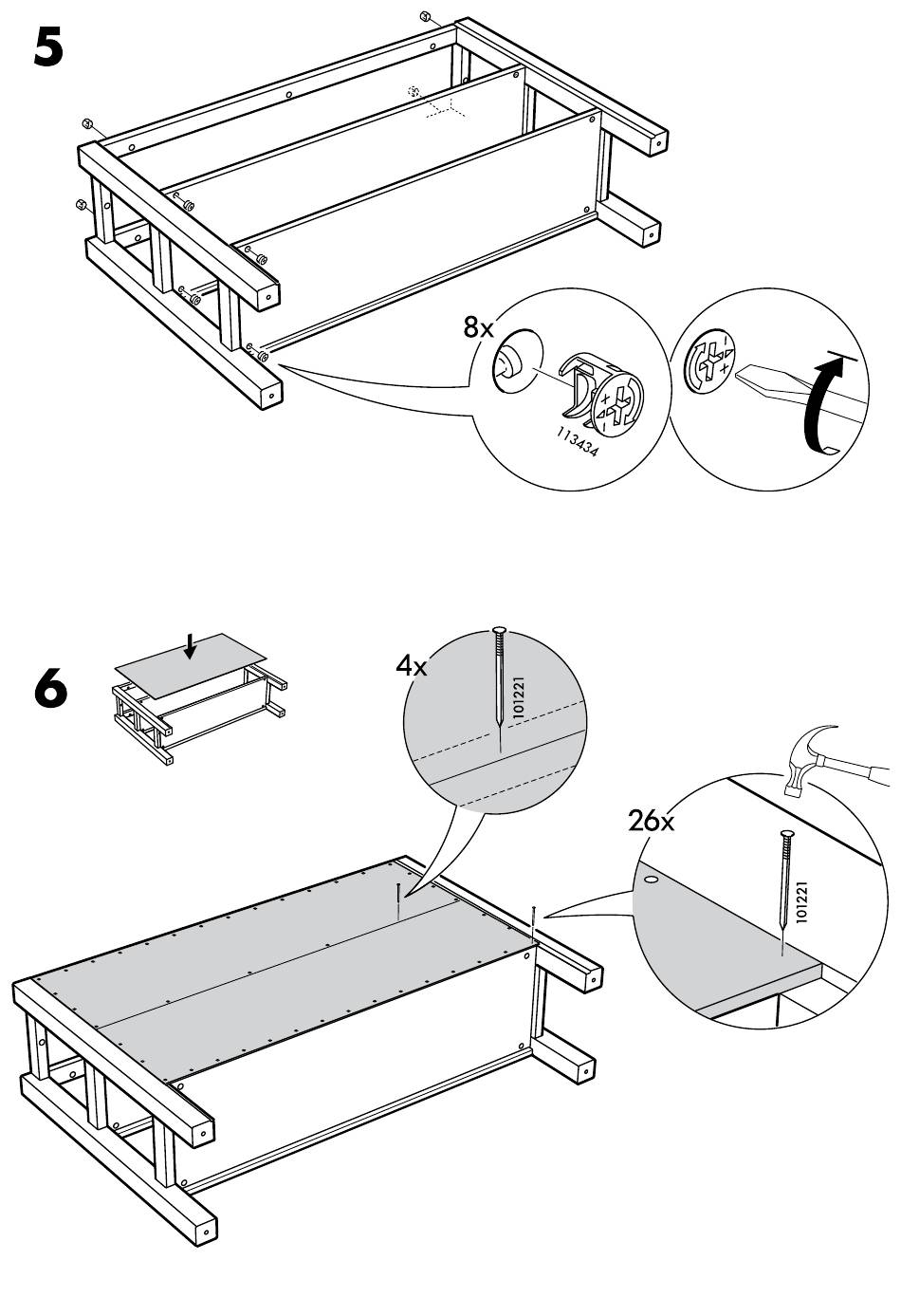 5

8x

113434

6

4x

101221

26x

101221