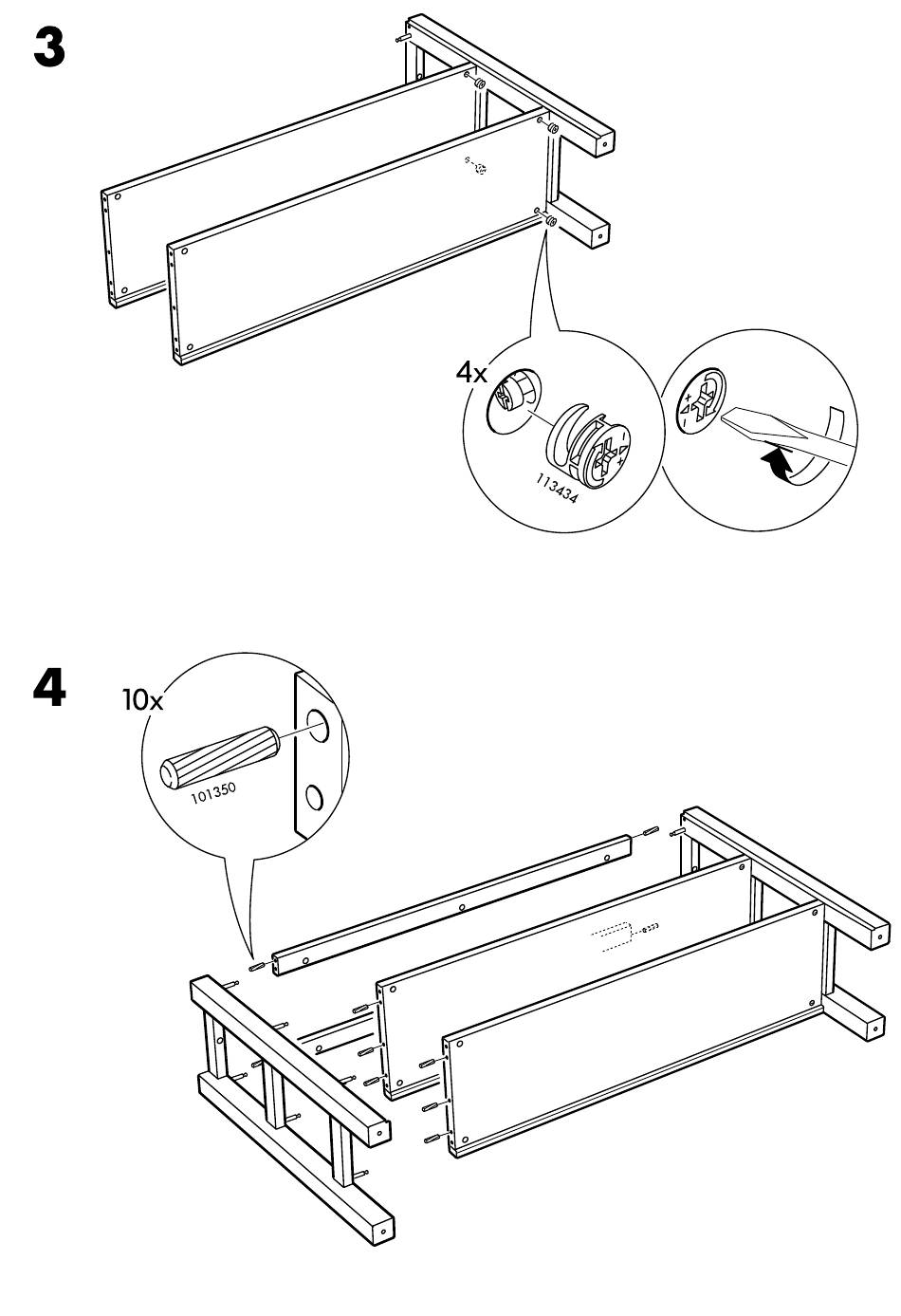 3

4x

113434

4

10x

101350