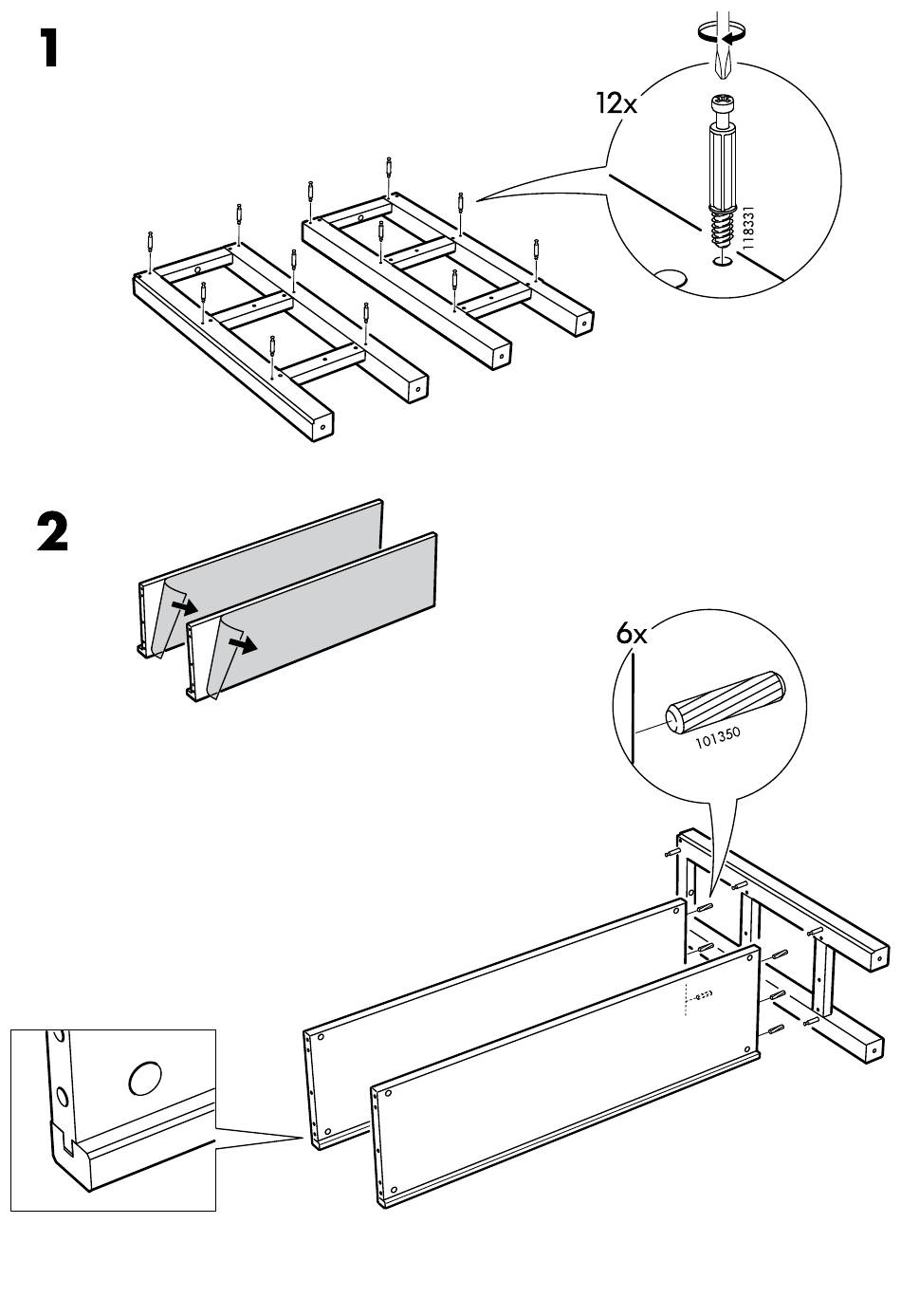 1

12x

118331

2

6x

101350