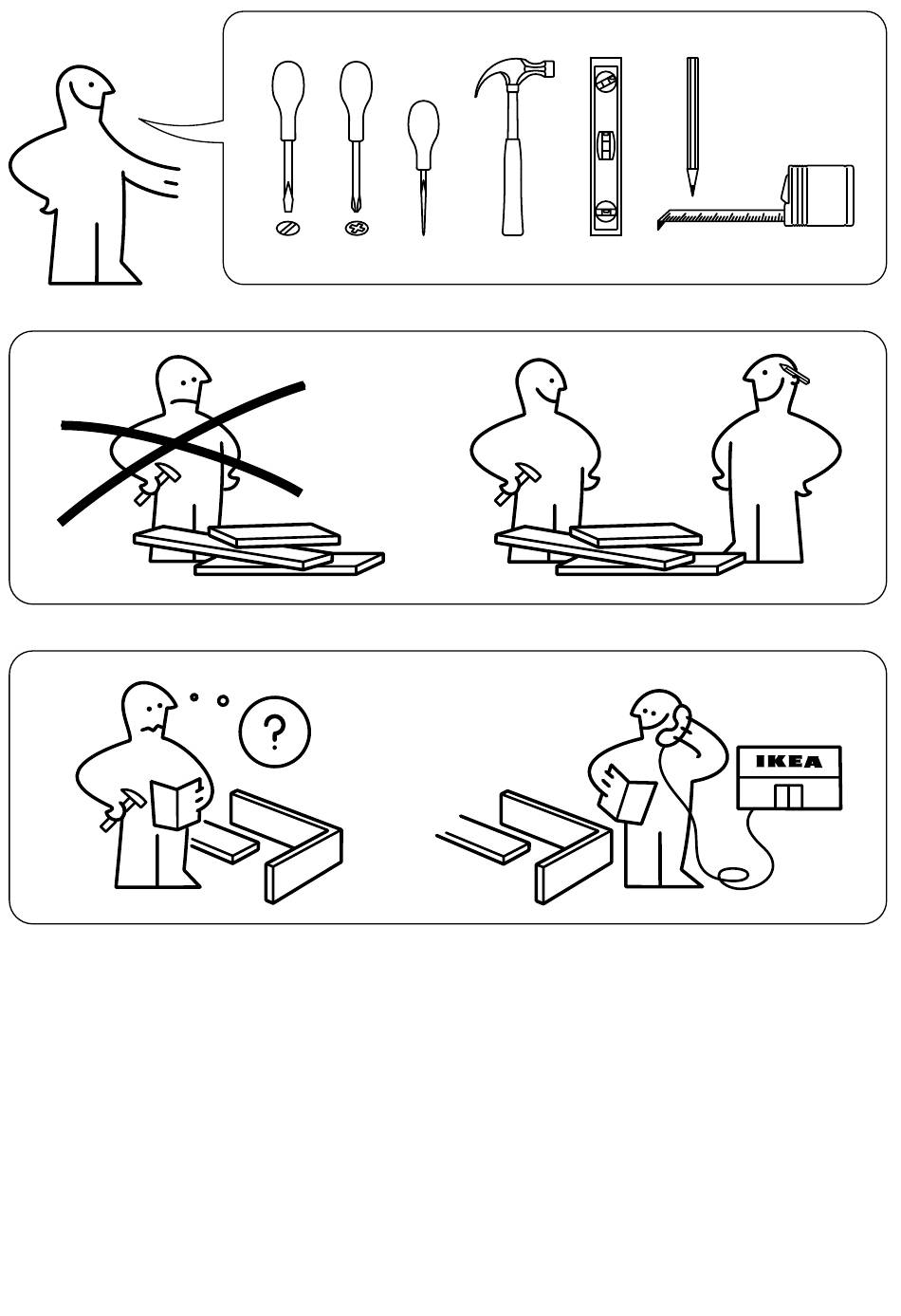 ?

IKEA