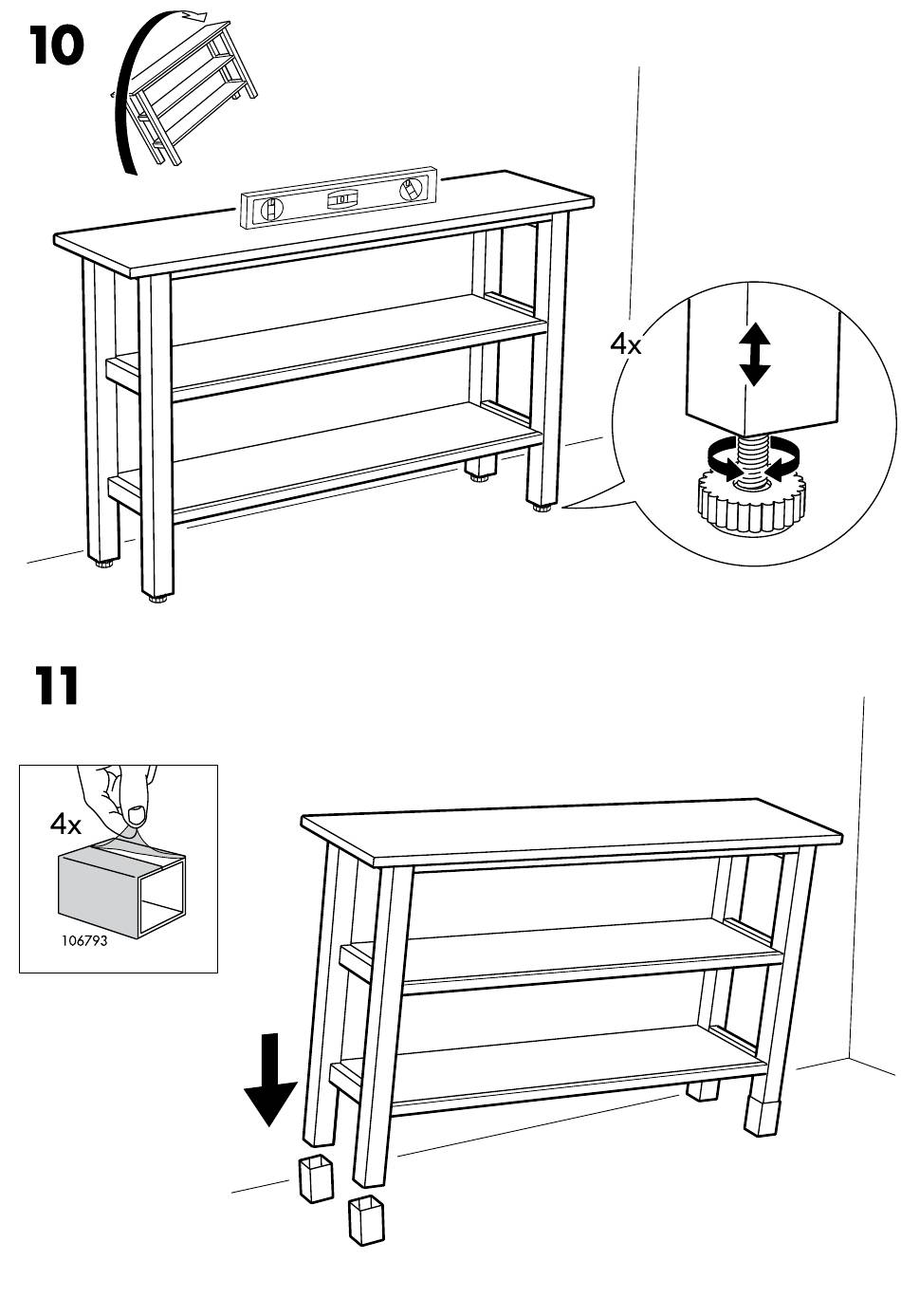 10

4x

11

4x

106793