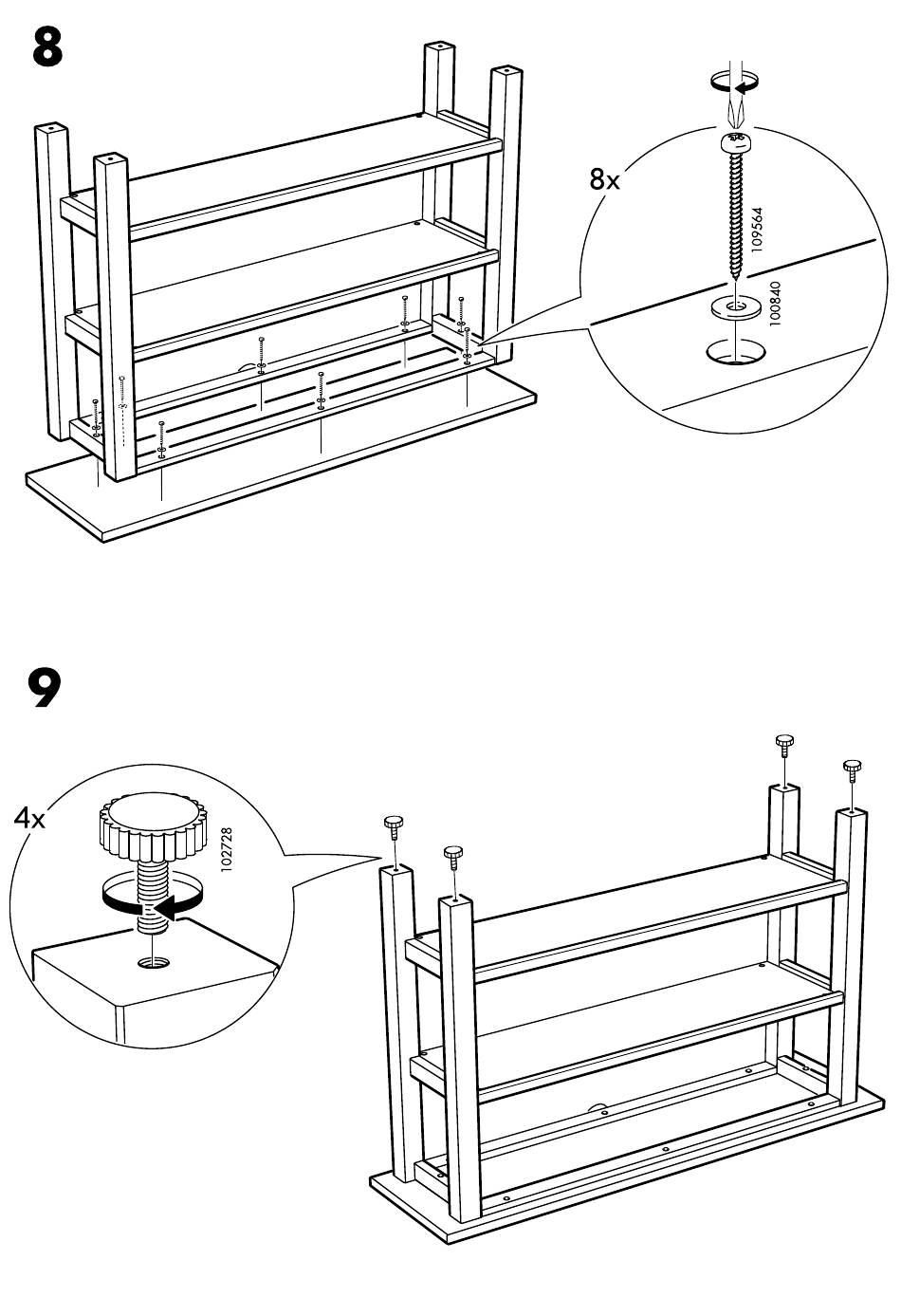 8

8x

109564

100840

9

4x

102728