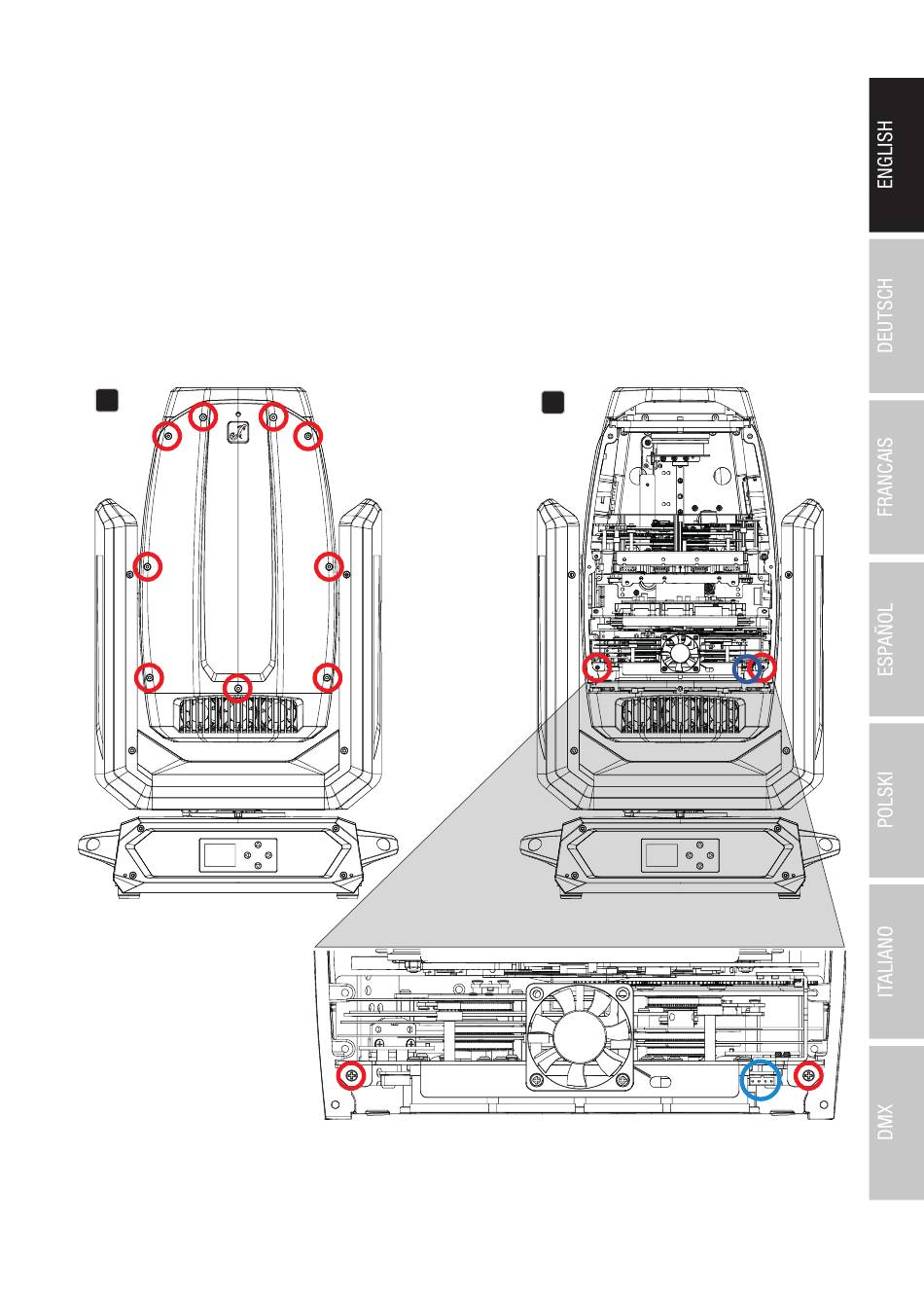 ENGLISH

DEUTSCH

FRANCAIS

ESPAÑOL

POLSKI

ITALIANO

DMX