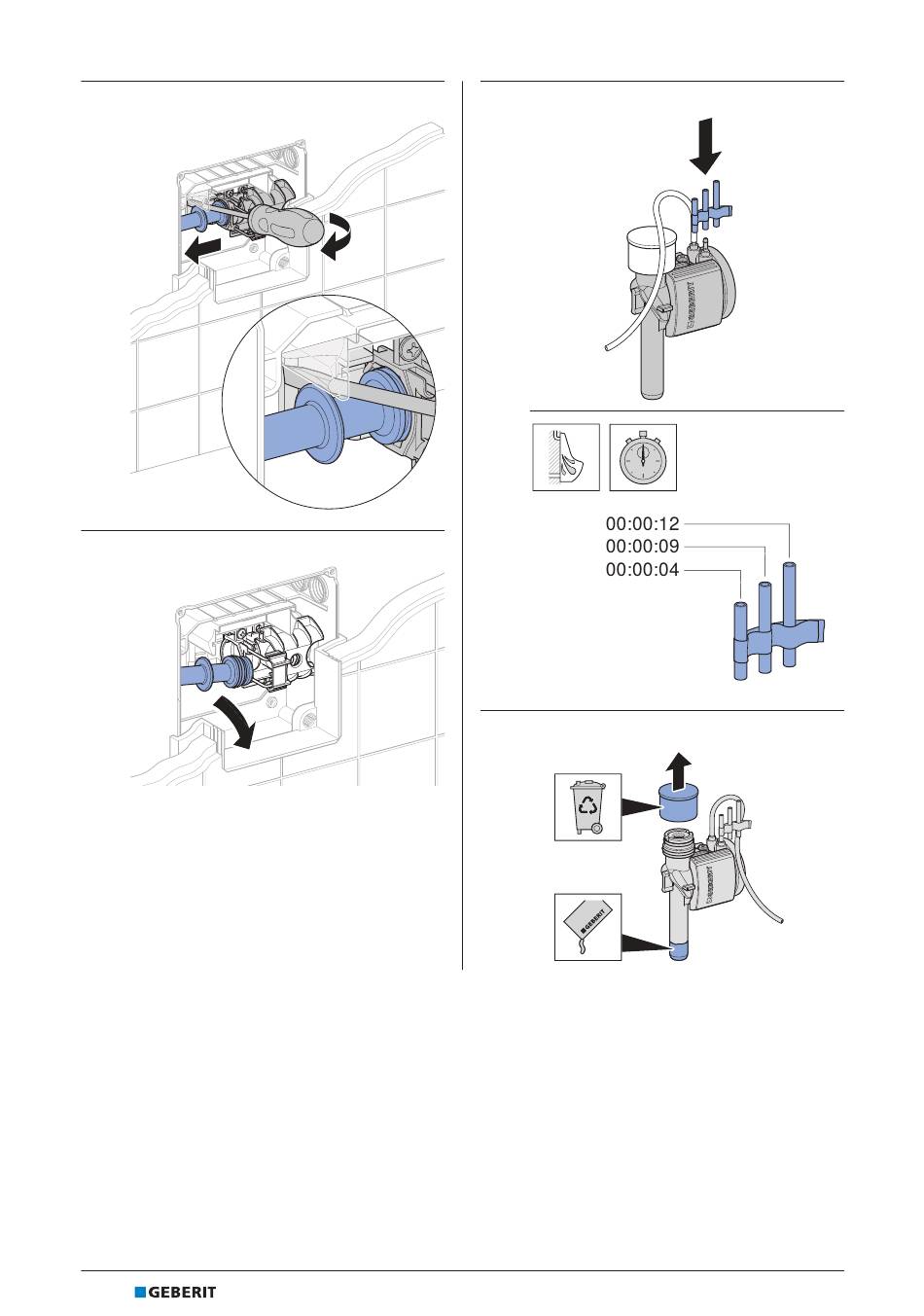 GEBERIT

00:00:12
00:00:09
00:00:04

GEBERIT

GEBERIT

GEBERIT