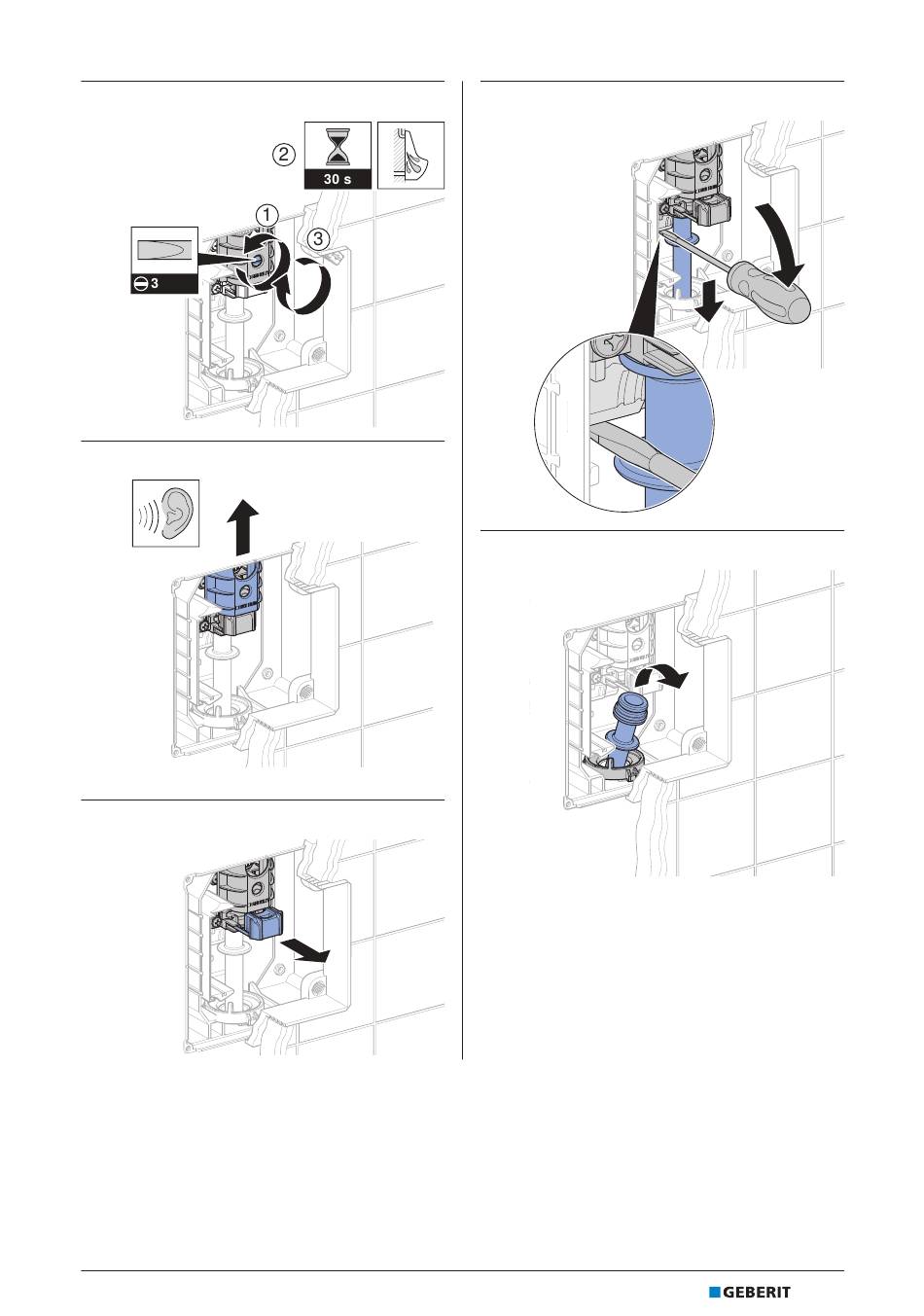 ②
30 s
①
③
3

GEBERIT